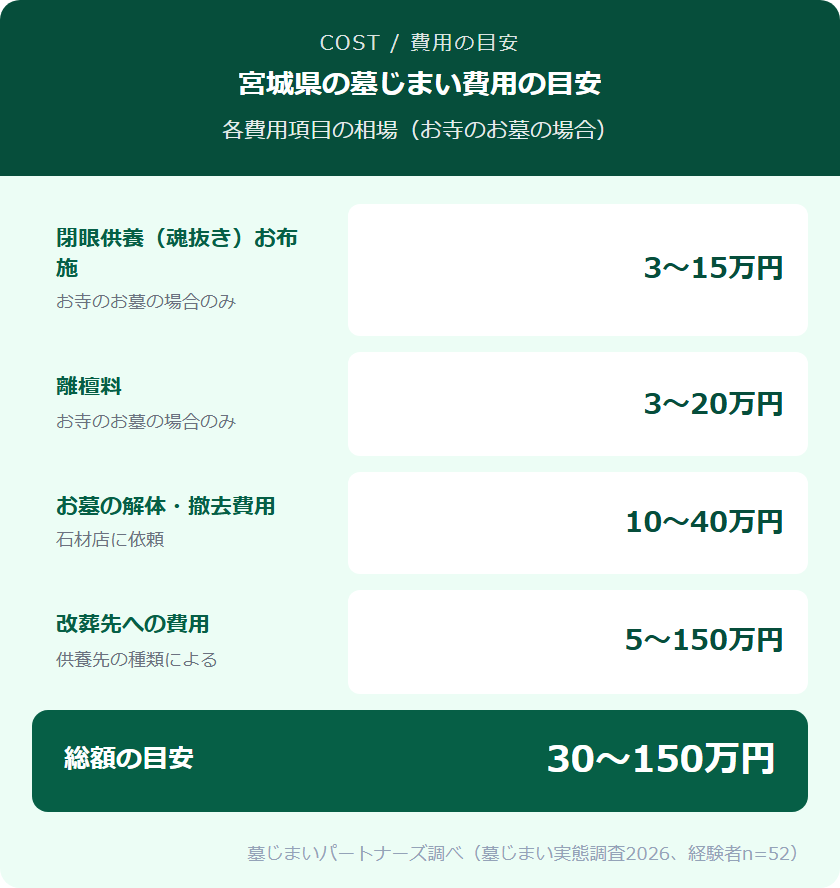 COST / 費用の目安

宮城県の墓じまい費用の目安

各費用項目の相場（お寺のお墓の場合）

閉眼供養（魂抜き）お布施
お寺のお墓の場合のみ

3〜15万円

離檀料
お寺のお墓の場合のみ

3〜20万円

お墓の解体・撤去費用
石材店に依頼

10〜40万円

改葬先への費用
供養先の種類による

5〜150万円

総額の目安

30〜150万円

墓じまいパートナーズ調べ（墓じまい実態調査2026、経験者n=52）