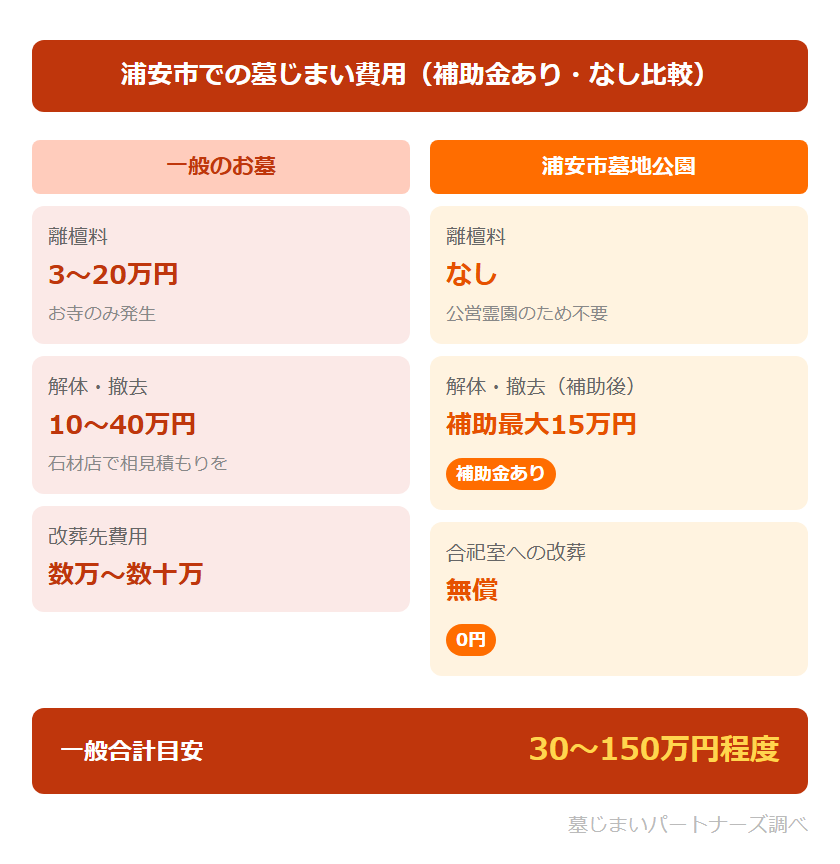 浦安市での墓じまい費用（補助金あり・なし比較）

一般のお墓

離檀料
3〜20万円
お寺のみ発生

解体・撤去
10〜40万円
石材店で相見積もりを

改葬先費用
数万〜数十万

浦安市墓地公園

離檀料
なし
公営霊園のため不要

解体・撤去（補助後）
補助最大15万円
補助金あり

合祀室への改葬
無償
0円

一般合計目安
30〜150万円程度

墓じまいパートナーズ調べ