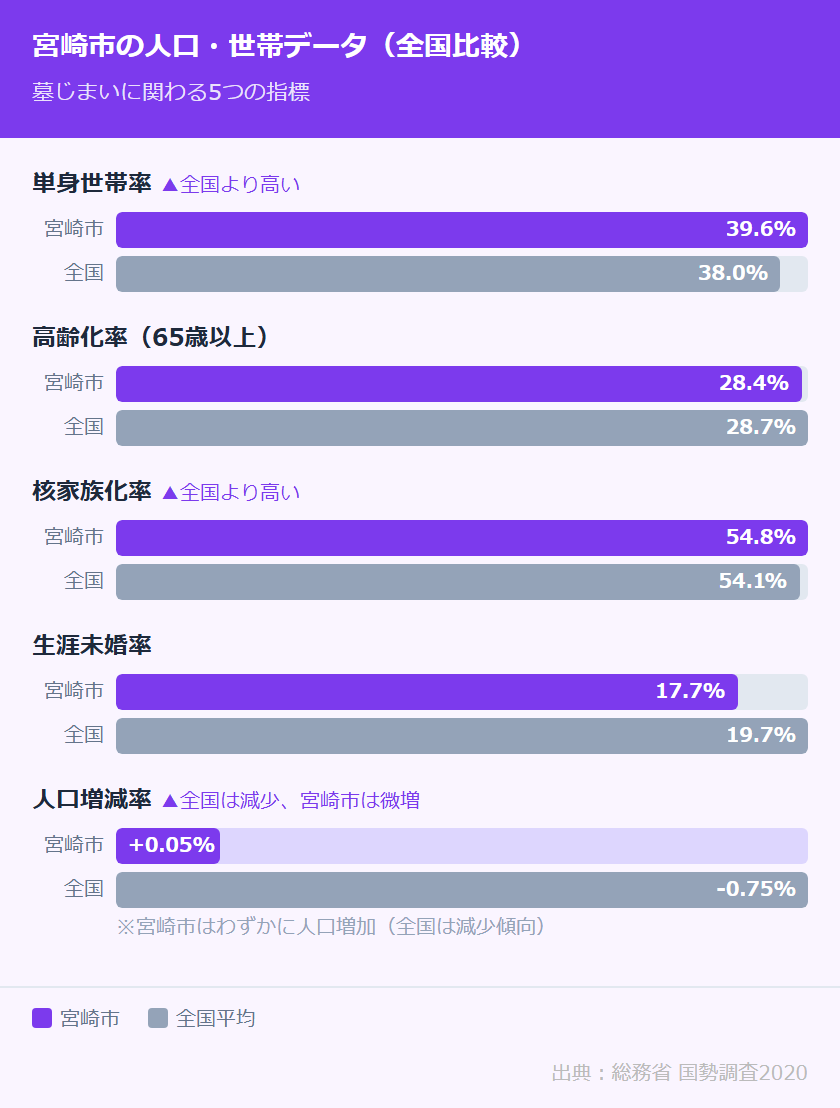 宮崎市の人口・世帯データ（全国比較）

墓じまいに関わる5つの指標

単身世帯率 ▲全国より高い

宮崎市 39.6%

全国 38.0%

高齢化率（65歳以上）

宮崎市 28.4%

全国 28.7%

核家族化率 ▲全国より高い

宮崎市 54.8%

全国 54.1%

生涯未婚率

宮崎市 17.7%

全国 19.7%

人口増減率 ▲全国は減少、宮崎市は微増

宮崎市 +0.05%

全国 -0.75%

※宮崎市はわずかに人口増加（全国は減少傾向）

宮崎市 全国平均

出典：総務省 国勢調査2020