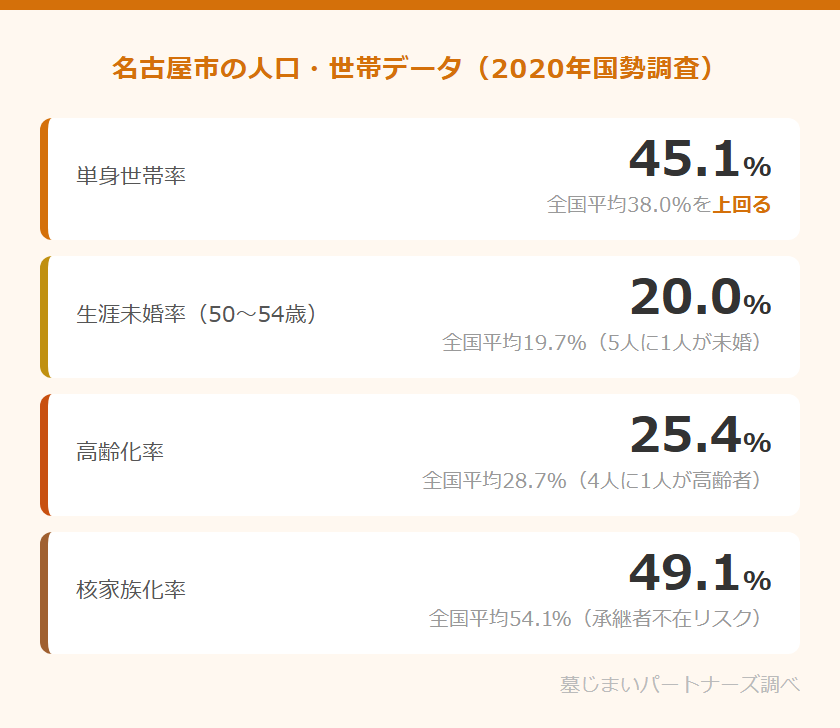 名古屋市の人口・世帯データ（2020年国勢調査）

単身世帯率

45.1%

全国平均38.0%を上回る

生涯未婚率（50〜54歳）

20.0%

全国平均19.7%（5人に1人が未婚）

高齢化率

25.4%

全国平均28.7%（4人に1人が高齢者）

核家族化率

49.1%

全国平均54.1%（承継者不在リスク）

墓じまいパートナーズ調べ