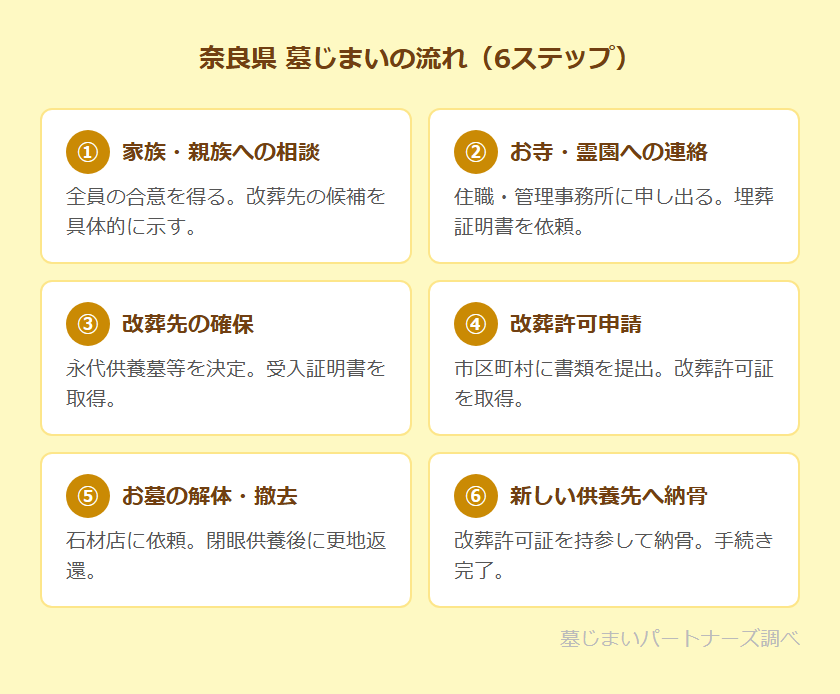 奈良県 墓じまいの流れ（6ステップ）

① 家族・親族への相談

全員の合意を得る。改葬先の候補を具体的に示す。

② お寺・霊園への連絡

住職・管理事務所に申し出る。埋葬証明書を依頼。

③ 改葬先の確保

永代供養墓等を決定。受入証明書を取得。

④ 改葬許可申請

市区町村に書類を提出。改葬許可証を取得。

⑤ お墓の解体・撤去

石材店に依頼。閉眼供養後に更地返還。

⑥ 新しい供養先へ納骨

改葬許可証を持参して納骨。手続き完了。

墓じまいパートナーズ調べ