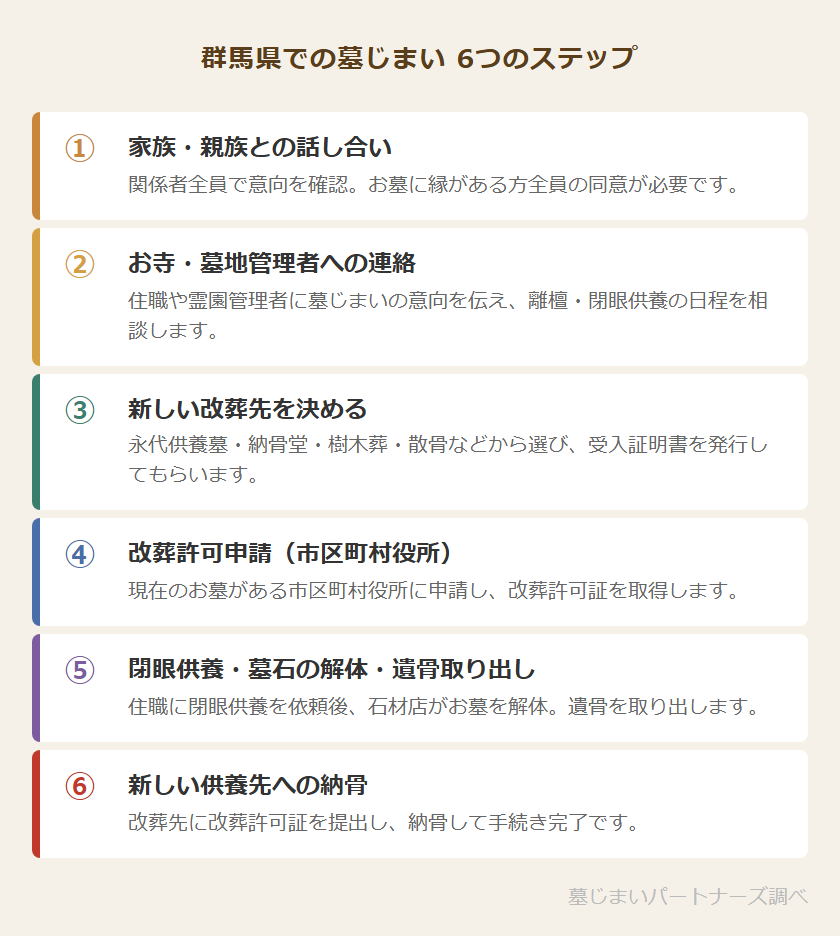 群馬県での墓じまい 6つのステップ

① 家族・親族との話し合い
関係者全員で意向を確認。お墓に縁がある方全員の同意が必要です。

② お寺・墓地管理者への連絡
住職や霊園管理者に墓じまいの意向を伝え、離檀・閉眼供養の日程を相談します。

③ 新しい改葬先を決める
永代供養墓・納骨堂・樹木葬・散骨などから選び、受入証明書を発行してもらいます。

④ 改葬許可申請（市区町村役所）
現在のお墓がある市区町村役所に申請し、改葬許可証を取得します。

⑤ 閉眼供養・墓石の解体・遺骨取り出し
住職に閉眼供養を依頼後、石材店がお墓を解体。遺骨を取り出します。

⑥ 新しい供養先への納骨
改葬先に改葬許可証を提出し、納骨して手続き完了です。

墓じまいパートナーズ調べ