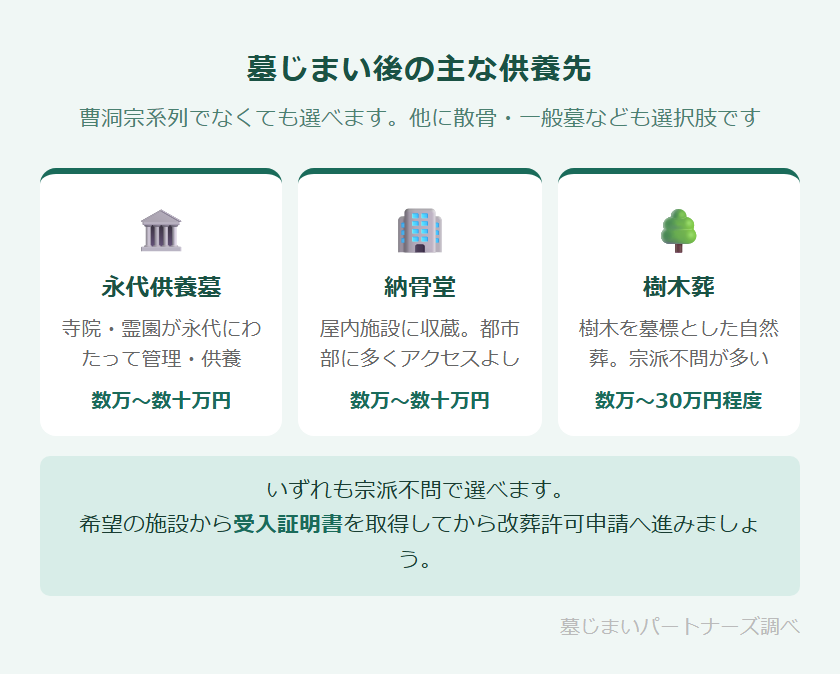 墓じまい後の主な供養先

曹洞宗系列でなくても選べます。他に散骨・一般墓なども選択肢です

永代供養墓

寺院・霊園が永代にわたって管理・供養

数万〜数十万円

納骨堂

屋内施設に収蔵。都市部に多くアクセスよし

数万〜数十万円

樹木葬

樹木を墓標とした自然葬。宗派不問が多い

数万〜30万円程度

いずれも宗派不問で選べます。
希望の施設から受入証明書を取得してから改葬許可申請へ進みましょう。

墓じまいパートナーズ調べ