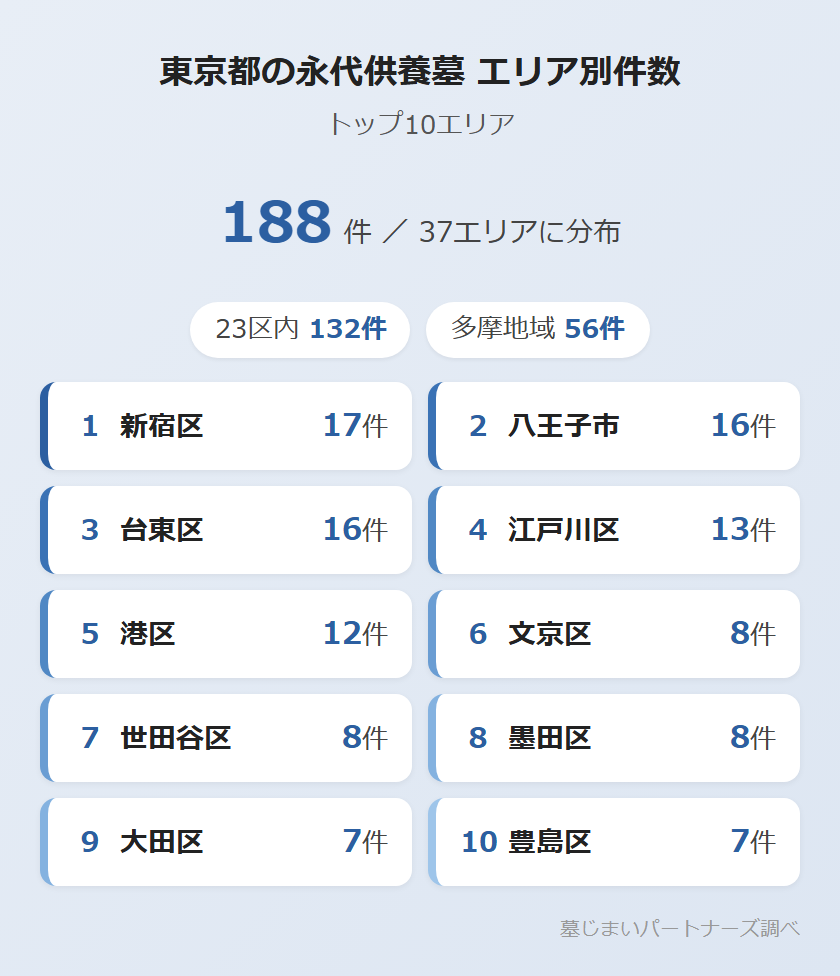 東京都の永代供養墓 エリア別件数

トップ10エリア

188 件 ／ 37エリアに分布

23区内 132件　多摩地域 56件

1 新宿区 17件
2 八王子市 16件
3 台東区 16件
4 江戸川区 13件
5 港区 12件
6 文京区 8件
7 世田谷区 8件
8 墨田区 8件
9 大田区 7件
10 豊島区 7件

墓じまいパートナーズ調べ