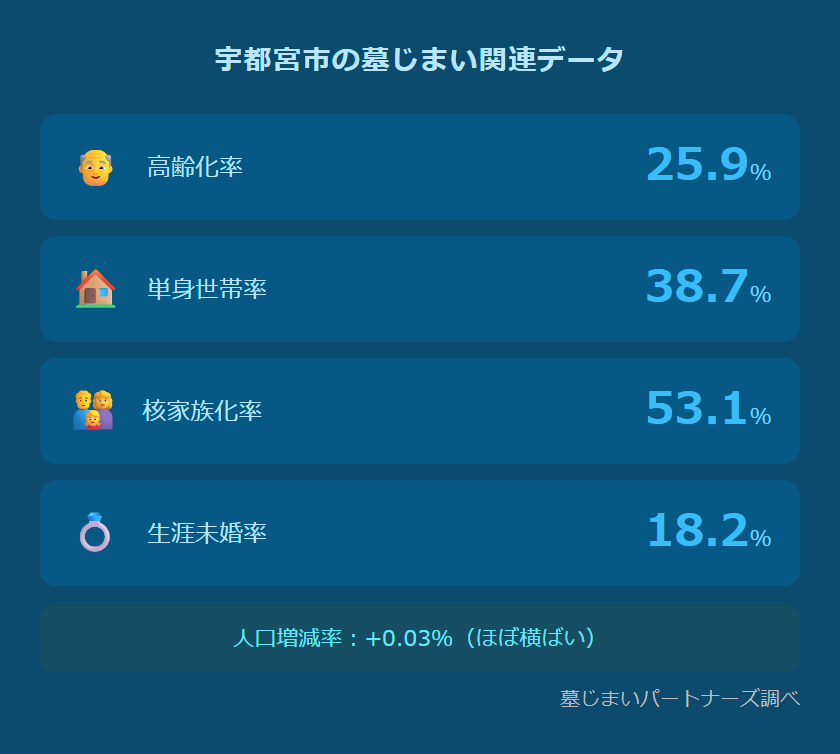 宇都宮市の墓じまい関連データ

高齢化率 25.9%

単身世帯率 38.7%

核家族化率 53.1%

生涯未婚率 18.2%

人口増減率：+0.03%（ほぼ横ばい）

墓じまいパートナーズ調べ