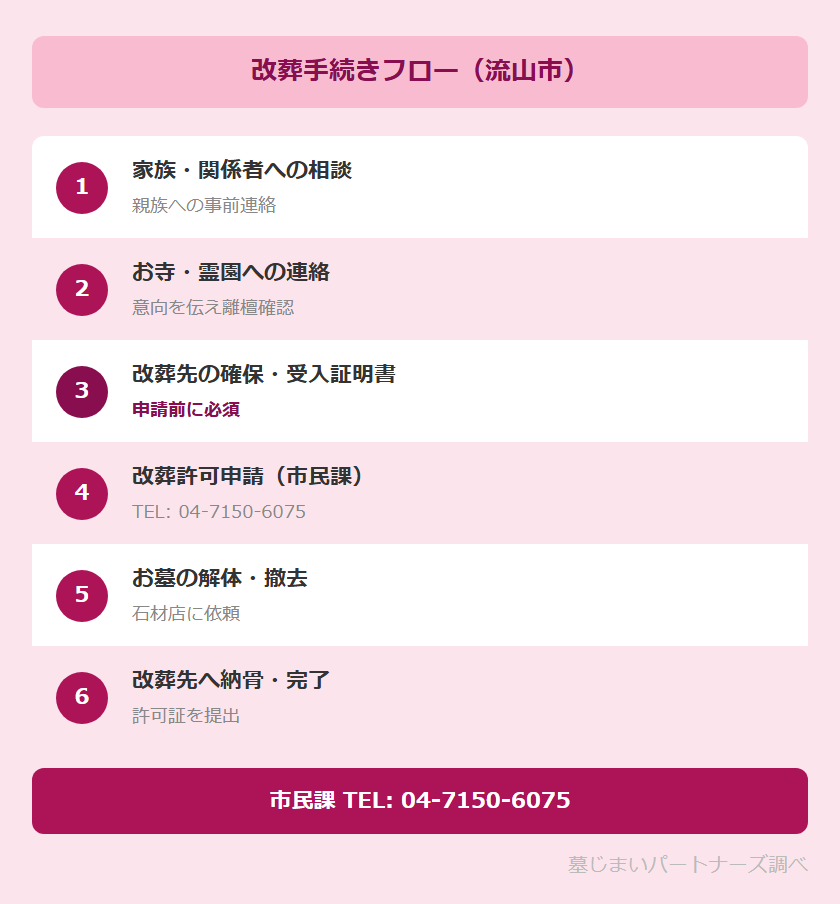 改葬手続きフロー（流山市）

1
家族・関係者への相談
親族への事前連絡

2
お寺・霊園への連絡
意向を伝え離檀確認

3
改葬先の確保・受入証明書
申請前に必須

4
改葬許可申請（市民課）
TEL: 04-7150-6075

5
お墓の解体・撤去
石材店に依頼

6
改葬先へ納骨・完了
許可証を提出

市民課 TEL: 04-7150-6075

墓じまいパートナーズ調べ