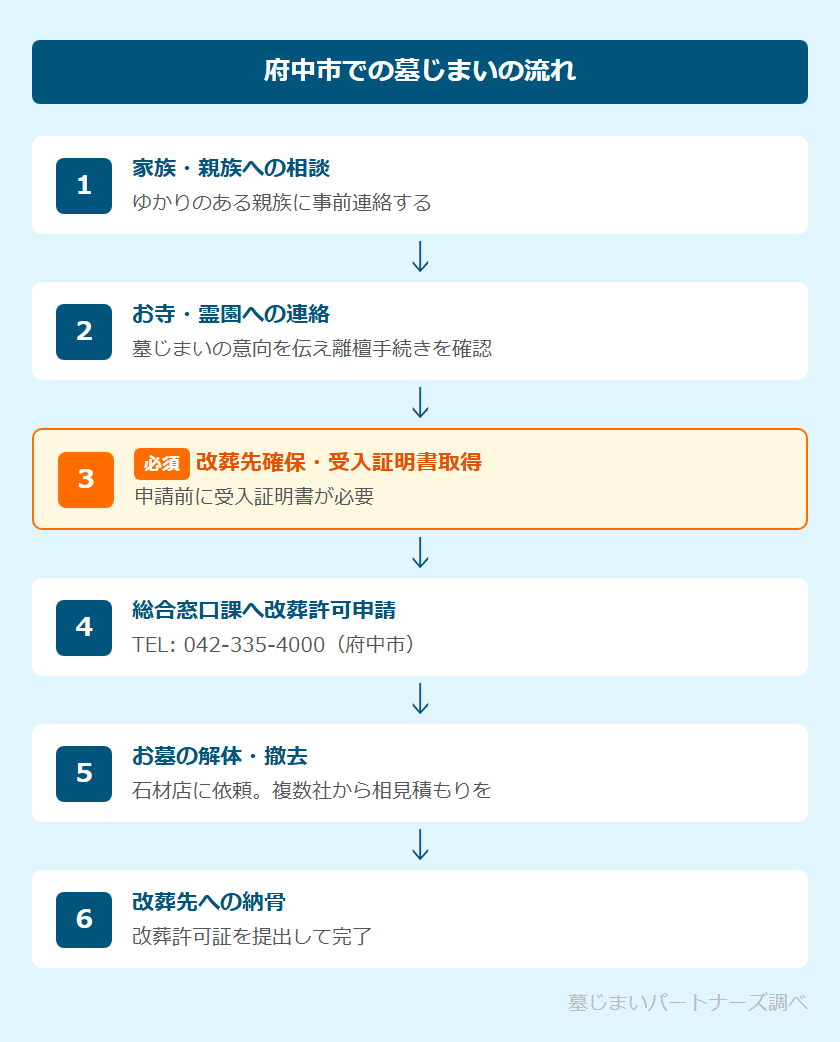 府中市での墓じまいの流れ

1
家族・親族への相談
ゆかりのある親族に事前連絡する

↓

2
お寺・霊園への連絡
墓じまいの意向を伝え離檀手続きを確認

↓

3
必須 改葬先確保・受入証明書取得
申請前に受入証明書が必要

↓

4
総合窓口課へ改葬許可申請
TEL: 042-335-4000（府中市）

↓

5
お墓の解体・撤去
石材店に依頼。複数社から相見積もりを

↓

6
改葬先への納骨
改葬許可証を提出して完了

墓じまいパートナーズ調べ