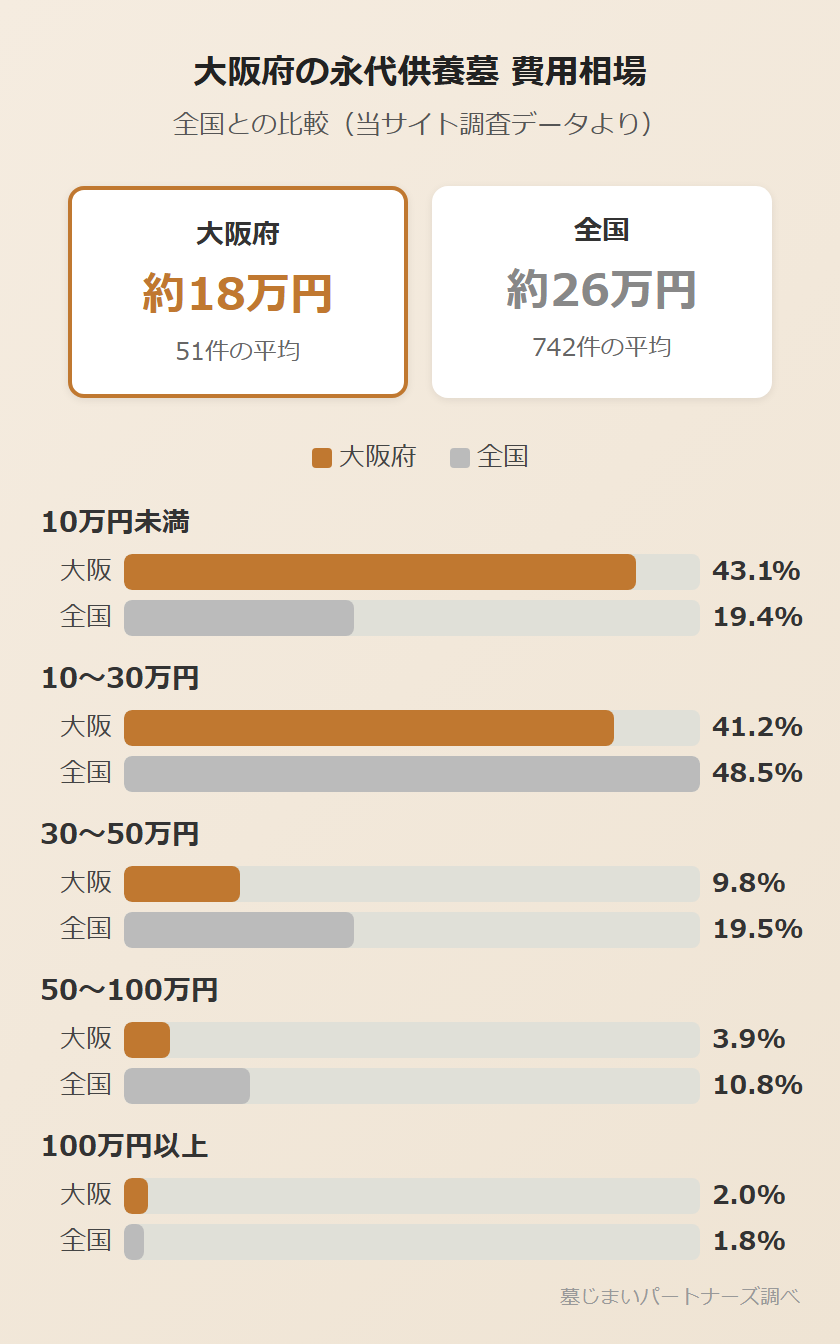 大阪府の永代供養墓 費用相場

全国との比較（当サイト調査データより）

大阪府
約18万円
51件の平均

全国
約26万円
742件の平均

大阪府　全国

10万円未満
大阪 43.1%
全国 19.4%

10〜30万円
大阪 41.2%
全国 48.5%

30〜50万円
大阪 9.8%
全国 19.5%

50〜100万円
大阪 3.9%
全国 10.8%

100万円以上
大阪 2.0%
全国 1.8%

墓じまいパートナーズ調べ