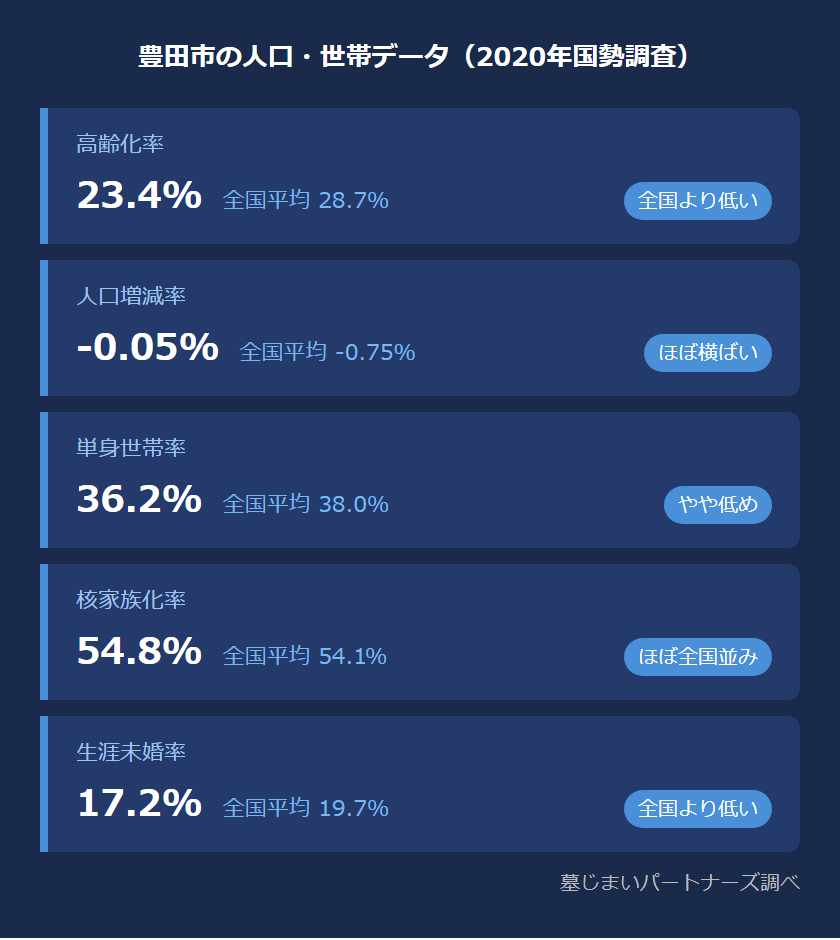 豊田市の人口・世帯データ（2020年国勢調査）

高齢化率

23.4% 全国平均 28.7% 全国より低い

人口増減率

-0.05% 全国平均 -0.75% ほぼ横ばい

単身世帯率

36.2% 全国平均 38.0% やや低め

核家族化率

54.8% 全国平均 54.1% ほぼ全国並み

生涯未婚率

17.2% 全国平均 19.7% 全国より低い

墓じまいパートナーズ調べ