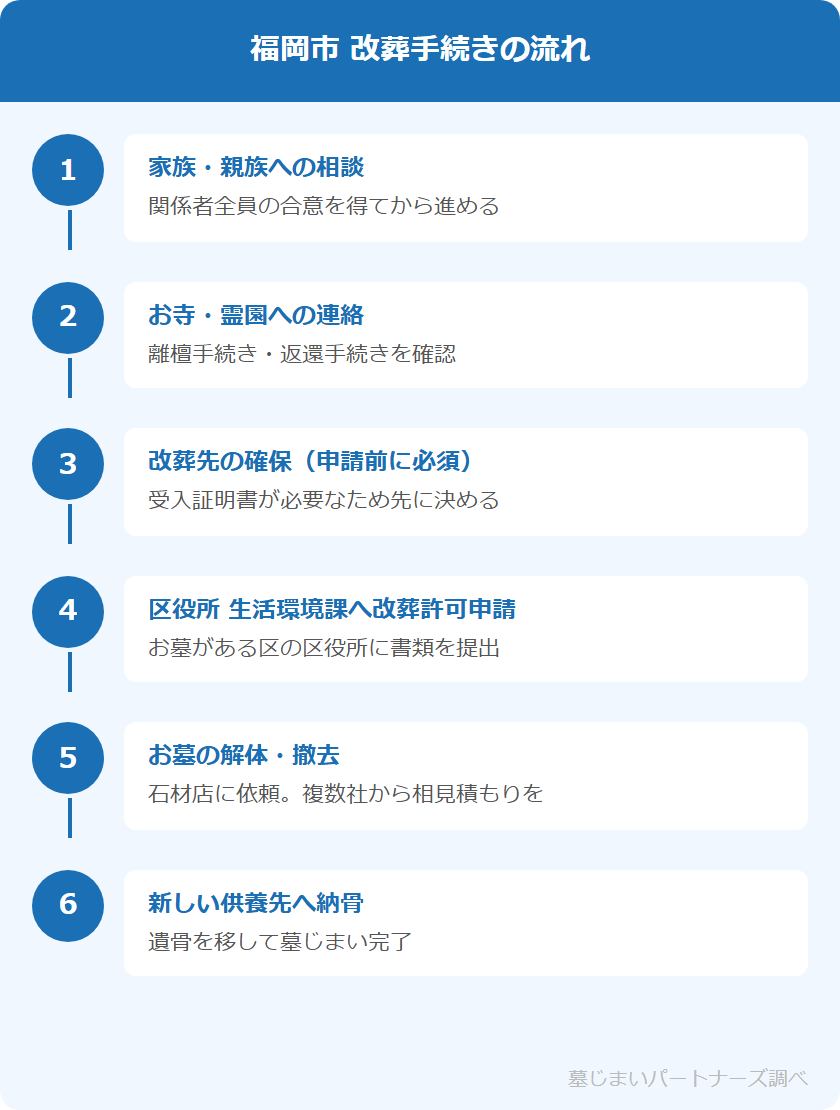 福岡市 改葬手続きの流れ

1
家族・親族への相談
関係者全員の合意を得てから進める

2
お寺・霊園への連絡
離檀手続き・返還手続きを確認

3
改葬先の確保（申請前に必須）
受入証明書が必要なため先に決める

4
区役所 生活環境課へ改葬許可申請
お墓がある区の区役所に書類を提出

5
お墓の解体・撤去
石材店に依頼。複数社から相見積もりを

6
新しい供養先へ納骨
遺骨を移して墓じまい完了

墓じまいパートナーズ調べ