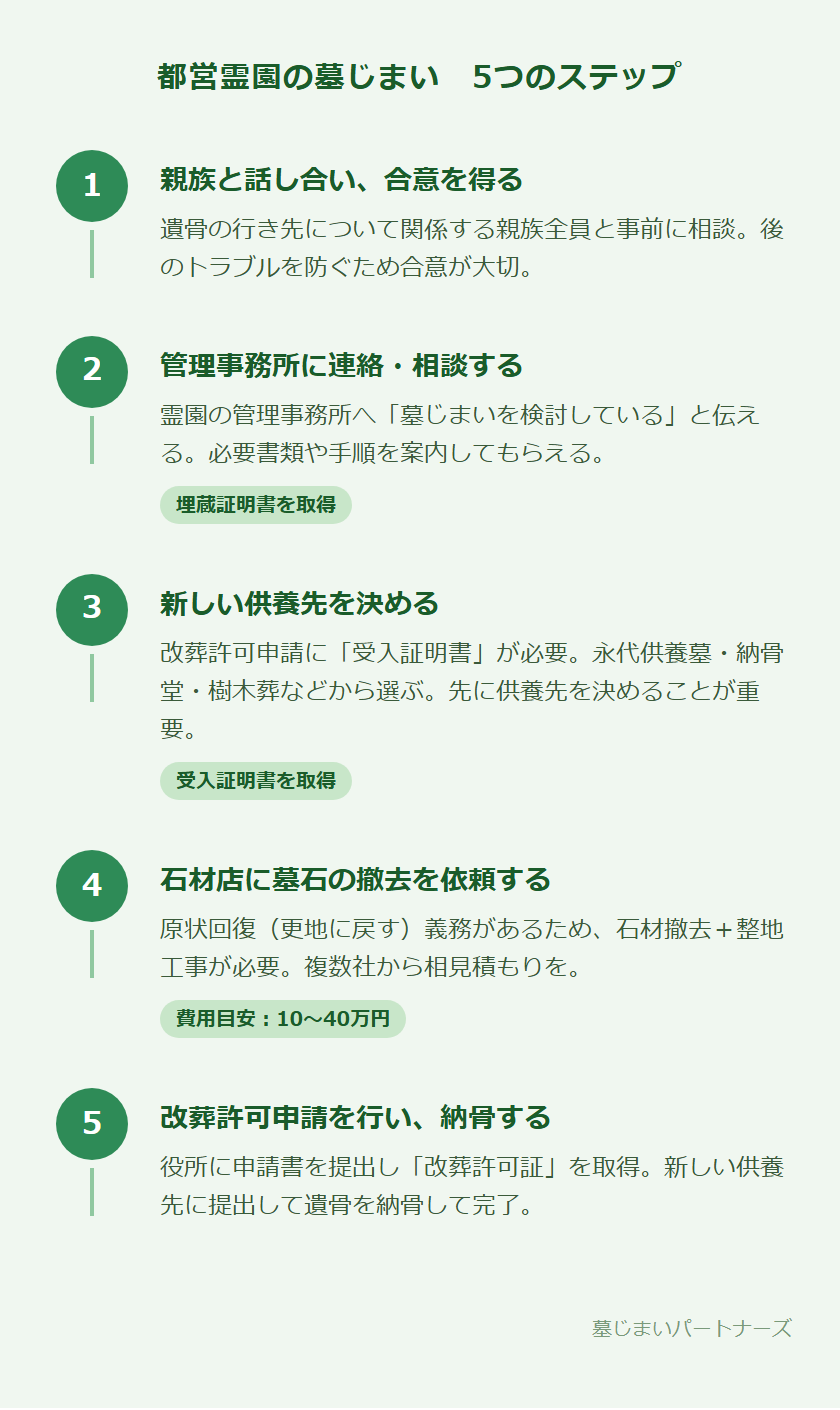 都営霊園の墓じまい　5つのステップ

1

親族と話し合い、合意を得る

遺骨の行き先について関係する親族全員と事前に相談。後のトラブルを防ぐため合意が大切。

2

管理事務所に連絡・相談する

霊園の管理事務所へ「墓じまいを検討している」と伝える。必要書類や手順を案内してもらえる。

埋蔵証明書を取得

3

新しい供養先を決める

改葬許可申請に「受入証明書」が必要。永代供養墓・納骨堂・樹木葬などから選ぶ。先に供養先を決めることが重要。

受入証明書を取得

4

石材店に墓石の撤去を依頼する

原状回復（更地に戻す）義務があるため、石材撤去＋整地工事が必要。複数社から相見積もりを。

費用目安：10〜40万円

5

改葬許可申請を行い、納骨する

役所に申請書を提出し「改葬許可証」を取得。新しい供養先に提出して遺骨を納骨して完了。

墓じまいパートナーズ