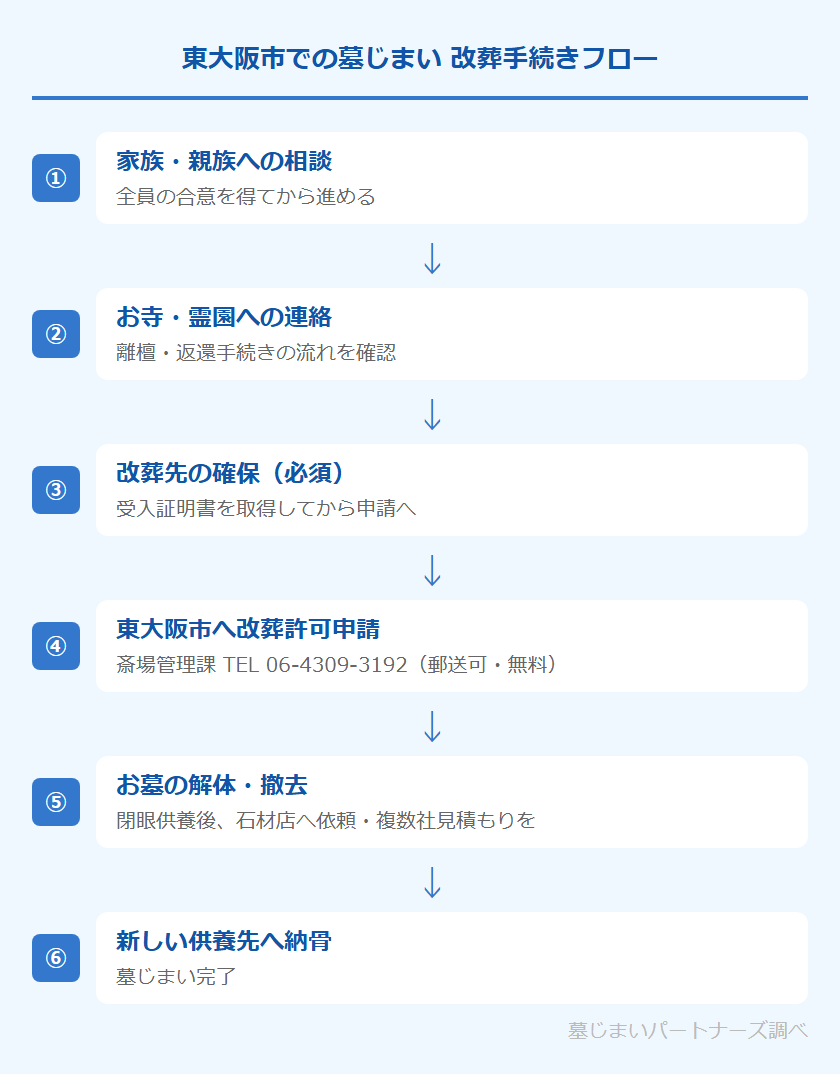 東大阪市での墓じまい 改葬手続きフロー

①
家族・親族への相談
全員の合意を得てから進める

↓

②
お寺・霊園への連絡
離檀・返還手続きの流れを確認

↓

③
改葬先の確保（必須）
受入証明書を取得してから申請へ

↓

④
東大阪市へ改葬許可申請
斎場管理課 TEL 06-4309-3192（郵送可・無料）

↓

⑤
お墓の解体・撤去
閉眼供養後、石材店へ依頼・複数社見積もりを

↓

⑥
新しい供養先へ納骨
墓じまい完了

墓じまいパートナーズ調べ