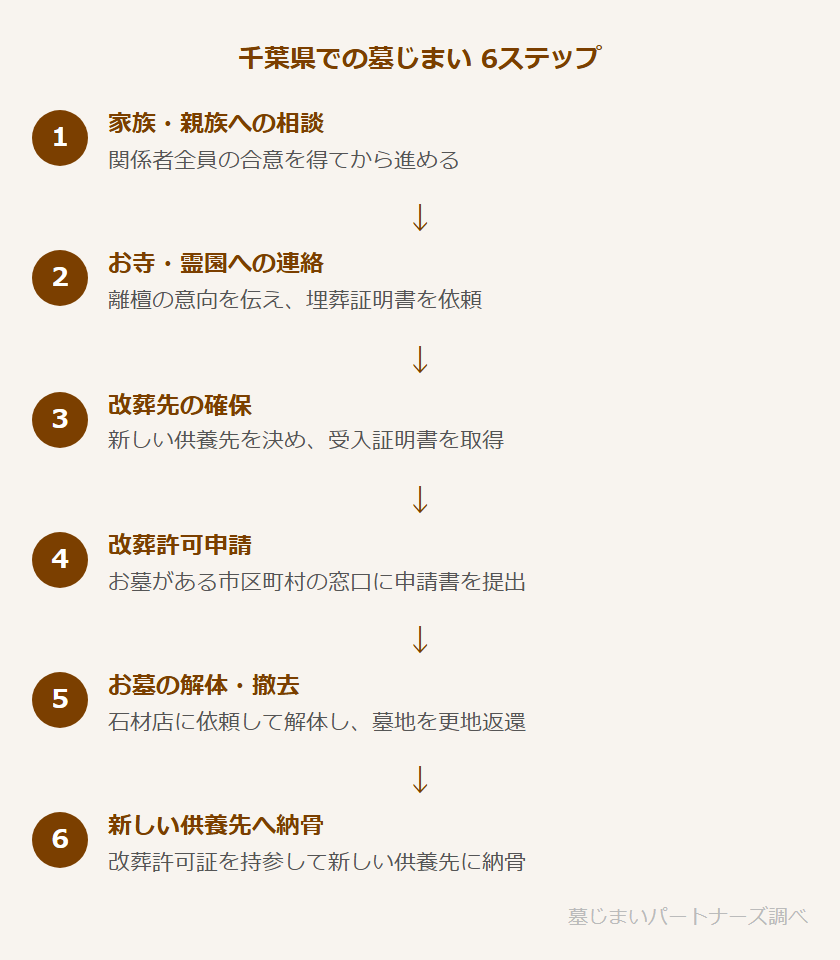 千葉県での墓じまい 6ステップ

1
家族・親族への相談
関係者全員の合意を得てから進める

↓

2
お寺・霊園への連絡
離檀の意向を伝え、埋葬証明書を依頼

↓

3
改葬先の確保
新しい供養先を決め、受入証明書を取得

↓

4
改葬許可申請
お墓がある市区町村の窓口に申請書を提出

↓

5
お墓の解体・撤去
石材店に依頼して解体し、墓地を更地返還

↓

6
新しい供養先へ納骨
改葬許可証を持参して新しい供養先に納骨

墓じまいパートナーズ調べ