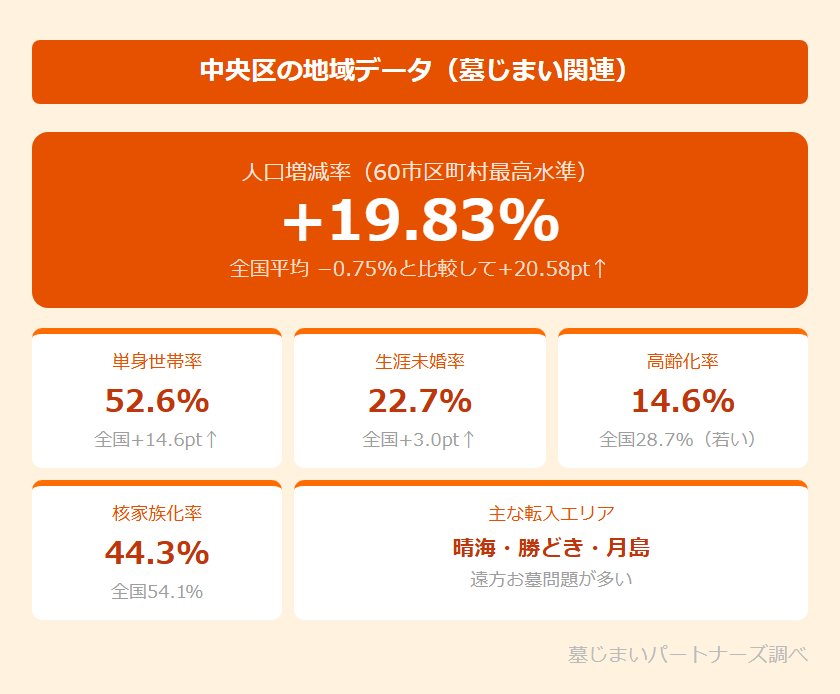 中央区の地域データ（墓じまい関連）

人口増減率（60市区町村最高水準）
+19.83%
全国平均 −0.75%と比較して+20.58pt↑

単身世帯率
52.6%
全国+14.6pt↑

生涯未婚率
22.7%
全国+3.0pt↑

高齢化率
14.6%
全国28.7%（若い）

核家族化率
44.3%
全国54.1%

主な転入エリア
晴海・勝どき・月島
遠方お墓問題が多い

墓じまいパートナーズ調べ