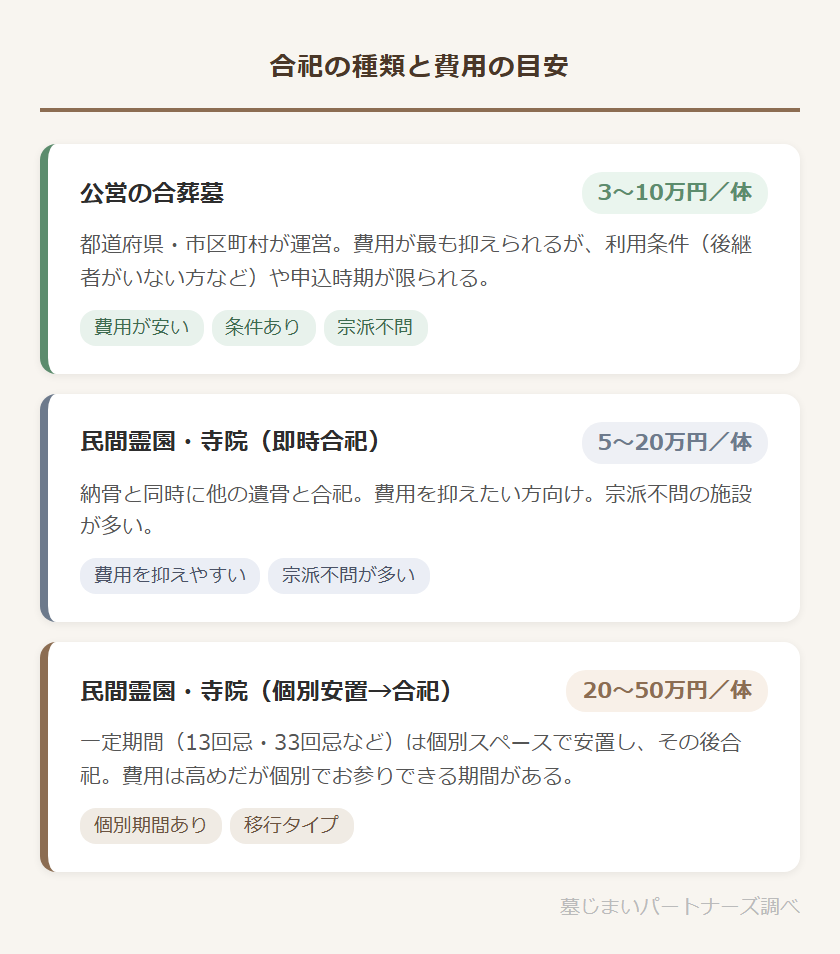 合祀の種類と費用の目安

公営の合葬墓

3〜10万円／体

都道府県・市区町村が運営。費用が最も抑えられるが、利用条件（後継者がいない方など）や申込時期が限られる。

費用が安い

条件あり

宗派不問

民間霊園・寺院（即時合祀）

5〜20万円／体

納骨と同時に他の遺骨と合祀。費用を抑えたい方向け。宗派不問の施設が多い。

費用を抑えやすい

宗派不問が多い

民間霊園・寺院（個別安置→合祀）

20〜50万円／体

一定期間（13回忌・33回忌など）は個別スペースで安置し、その後合祀。費用は高めだが個別でお参りできる期間がある。

個別期間あり

移行タイプ

墓じまいパートナーズ調べ