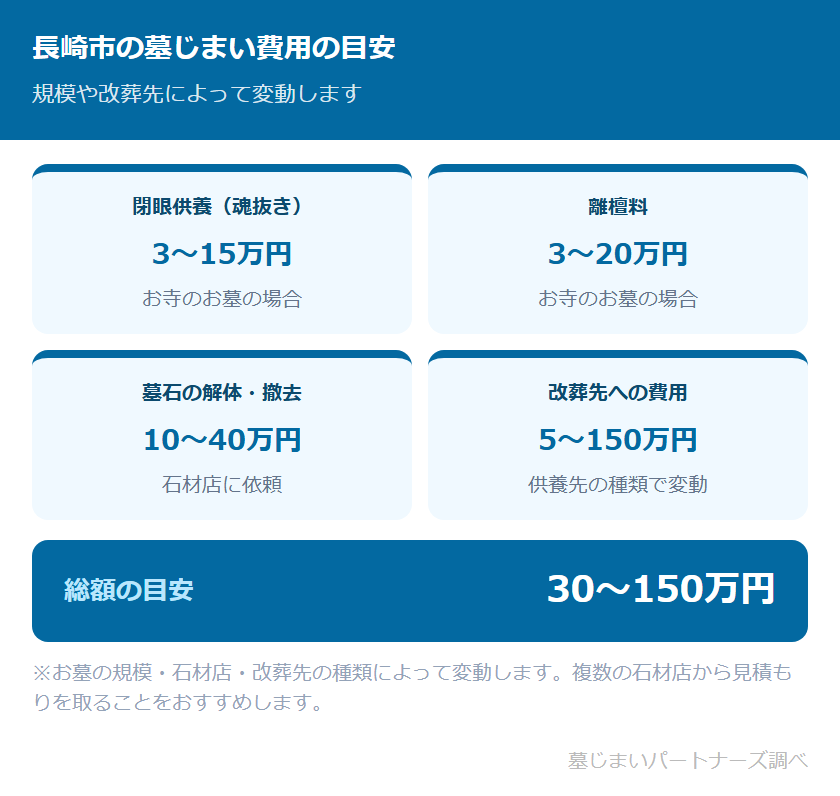 長崎市の墓じまい費用の目安

規模や改葬先によって変動します

閉眼供養（魂抜き）

3〜15万円

お寺のお墓の場合

離檀料

3〜20万円

お寺のお墓の場合

墓石の解体・撤去

10〜40万円

石材店に依頼

改葬先への費用

5〜150万円

供養先の種類で変動

総額の目安

30〜150万円

※お墓の規模・石材店・改葬先の種類によって変動します。複数の石材店から見積もりを取ることをおすすめします。

墓じまいパートナーズ調べ