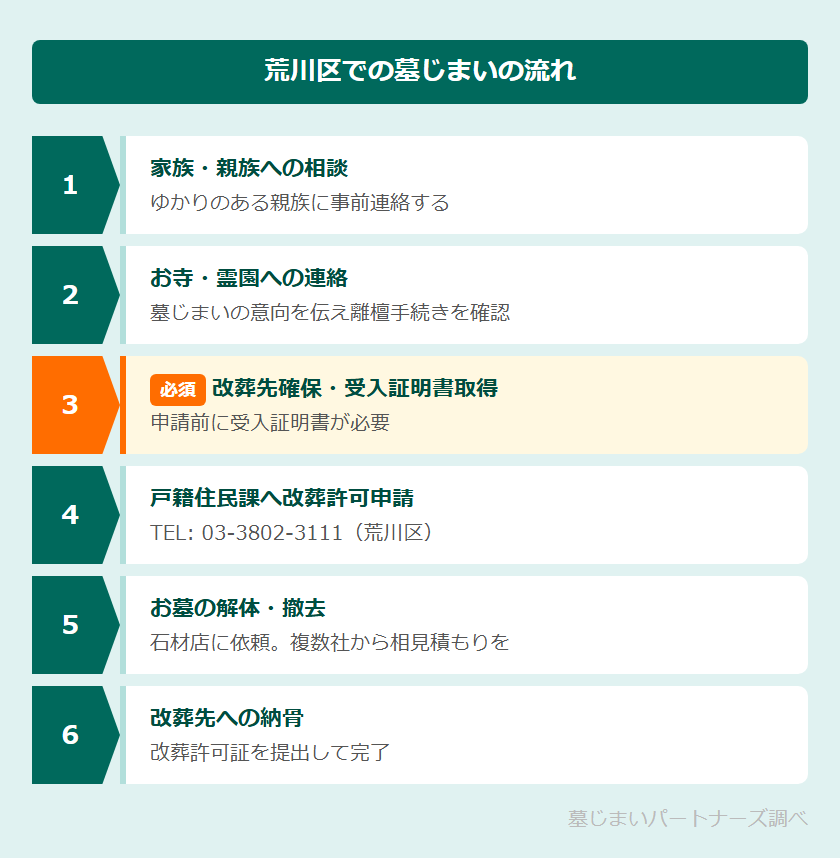 荒川区での墓じまいの流れ

1
家族・親族への相談
ゆかりのある親族に事前連絡する

2
お寺・霊園への連絡
墓じまいの意向を伝え離檀手続きを確認

3
必須 改葬先確保・受入証明書取得
申請前に受入証明書が必要

4
戸籍住民課へ改葬許可申請
TEL: 03-3802-3111（荒川区）

5
お墓の解体・撤去
石材店に依頼。複数社から相見積もりを

6
改葬先への納骨
改葬許可証を提出して完了

墓じまいパートナーズ調べ