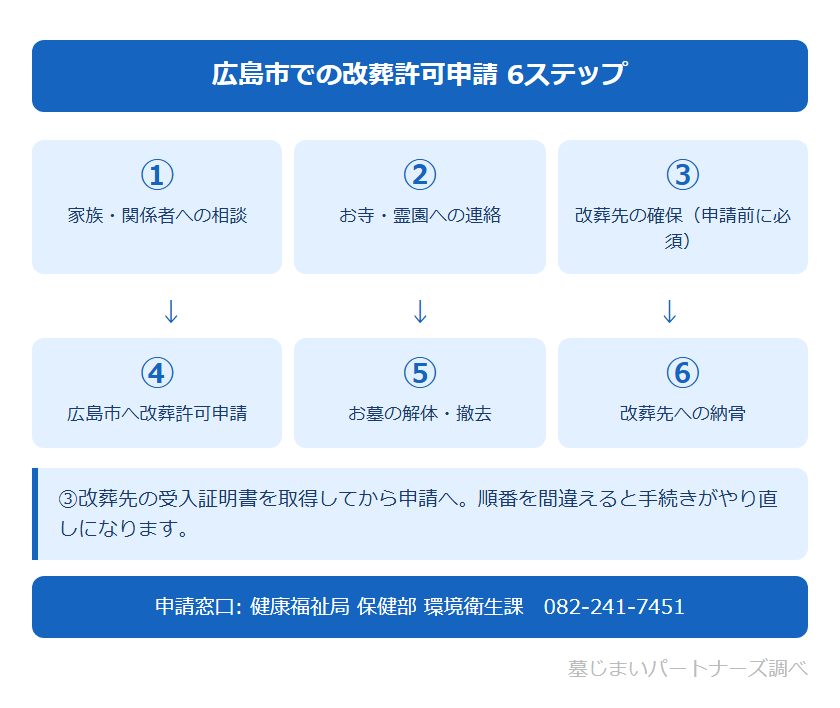 広島市での改葬許可申請 6ステップ

①
家族・関係者への相談

②
お寺・霊園への連絡

③
改葬先の確保（申請前に必須）

↓

↓

↓

④
広島市へ改葬許可申請

⑤
お墓の解体・撤去

⑥
改葬先への納骨

③改葬先の受入証明書を取得してから申請へ。順番を間違えると手続きがやり直しになります。

申請窓口: 健康福祉局 保健部 環境衛生課　082-241-7451

墓じまいパートナーズ調べ