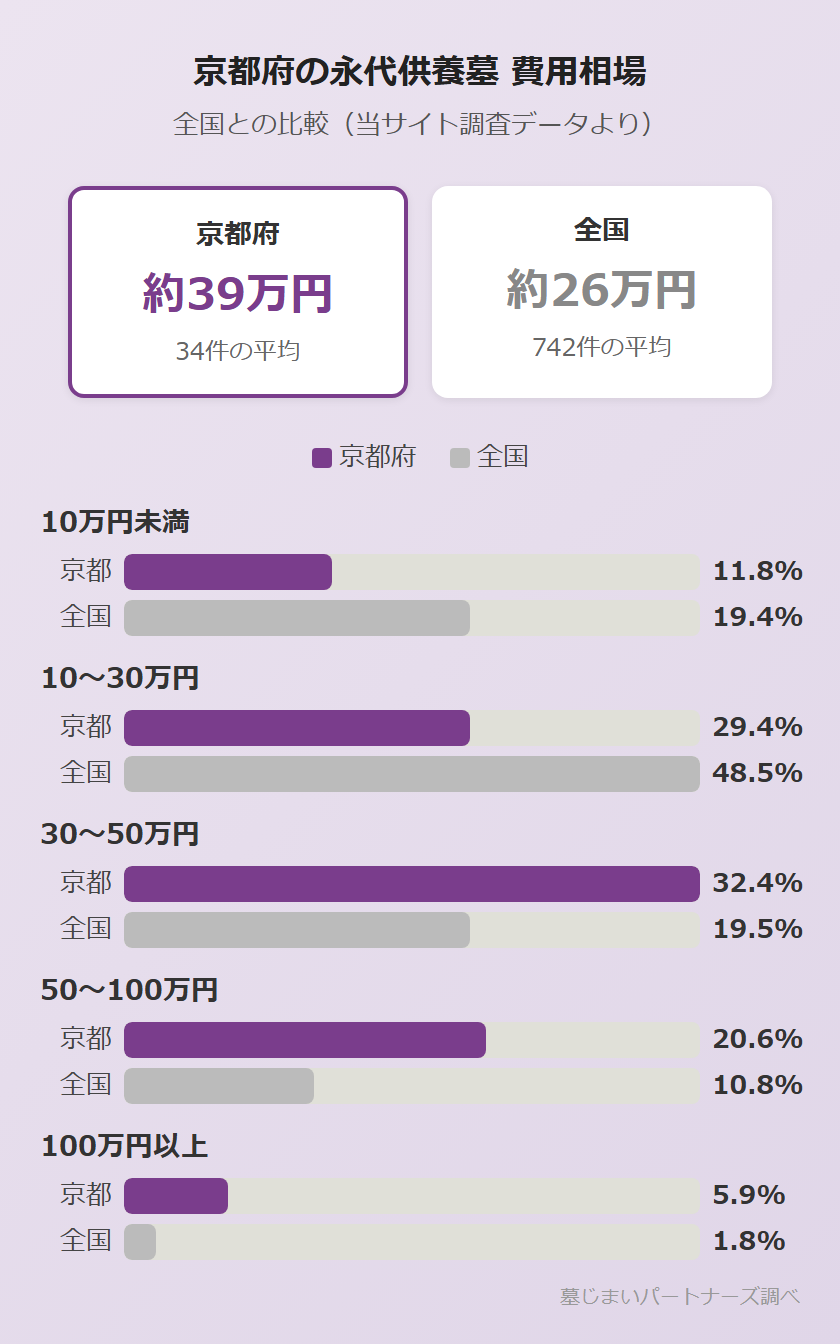 京都府の永代供養墓 費用相場
全国との比較（当サイト調査データより）

京都府
約39万円
34件の平均

全国
約26万円
742件の平均

京都府 全国

10万円未満
京都 11.8%
全国 19.4%

10〜30万円
京都 29.4%
全国 48.5%

30〜50万円
京都 32.4%
全国 19.5%

50〜100万円
京都 20.6%
全国 10.8%

100万円以上
京都 5.9%
全国 1.8%

墓じまいパートナーズ調べ