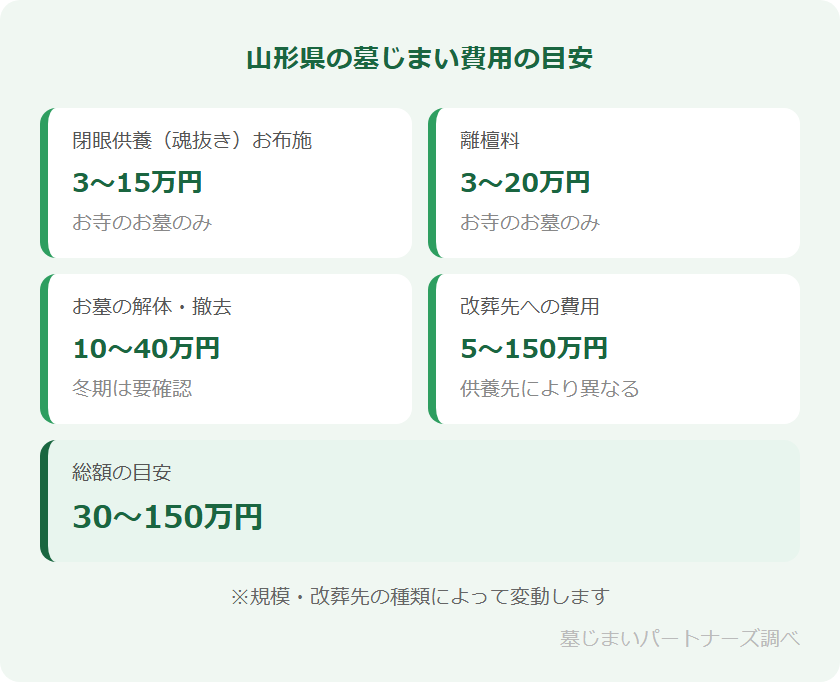 山形県の墓じまい費用の目安

閉眼供養（魂抜き）お布施

3〜15万円

お寺のお墓のみ

離檀料

3〜20万円

お寺のお墓のみ

お墓の解体・撤去

10〜40万円

冬期は要確認

改葬先への費用

5〜150万円

供養先により異なる

総額の目安

30〜150万円

※規模・改葬先の種類によって変動します

墓じまいパートナーズ調べ