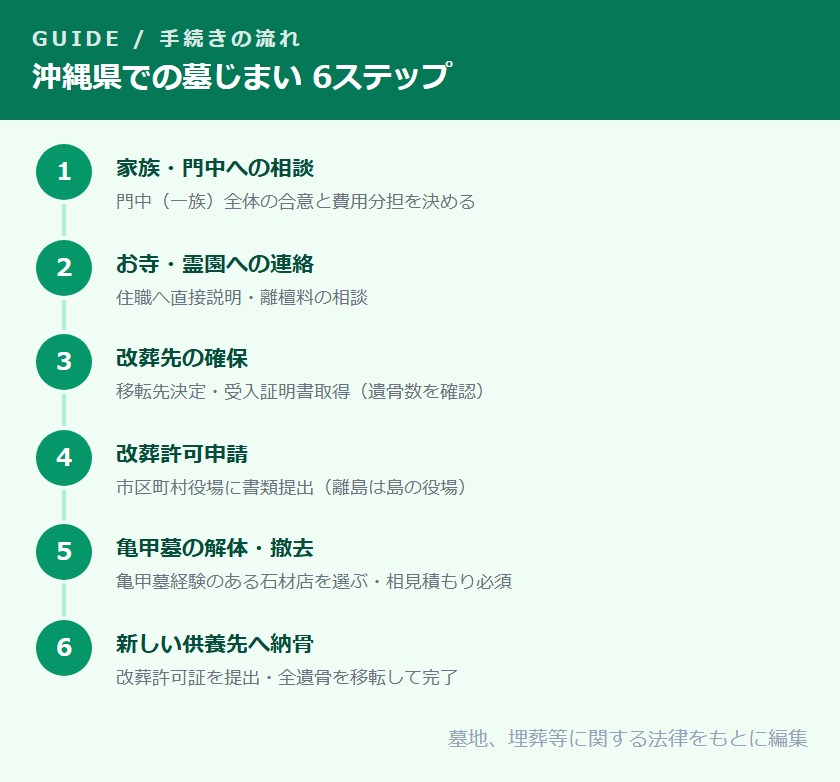 GUIDE / 手続きの流れ
沖縄県での墓じまい 6ステップ

1
家族・門中への相談
門中（一族）全体の合意と費用分担を決める

2
お寺・霊園への連絡
住職へ直接説明・離檀料の相談

3
改葬先の確保
移転先決定・受入証明書取得（遺骨数を確認）

4
改葬許可申請
市区町村役場に書類提出（離島は島の役場）

5
亀甲墓の解体・撤去
亀甲墓経験のある石材店を選ぶ・相見積もり必須

6
新しい供養先へ納骨
改葬許可証を提出・全遺骨を移転して完了

墓地、埋葬等に関する法律をもとに編集