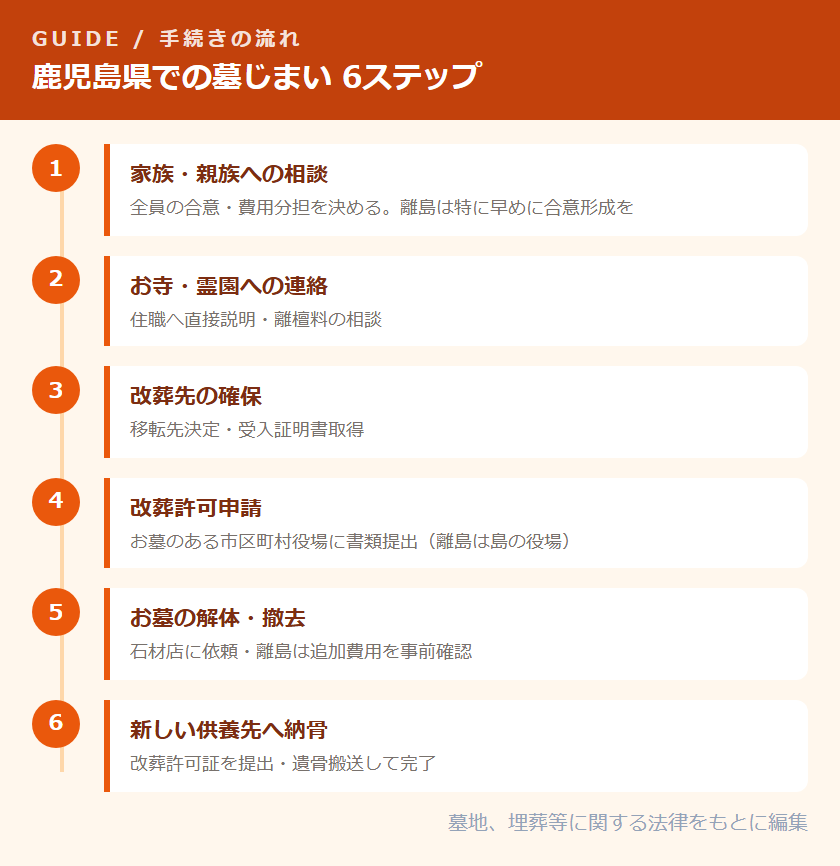 GUIDE / 手続きの流れ

鹿児島県での墓じまい 6ステップ

1

家族・親族への相談

全員の合意・費用分担を決める。離島は特に早めに合意形成を

2

お寺・霊園への連絡

住職へ直接説明・離檀料の相談

3

改葬先の確保

移転先決定・受入証明書取得

4

改葬許可申請

お墓のある市区町村役場に書類提出（離島は島の役場）

5

お墓の解体・撤去

石材店に依頼・離島は追加費用を事前確認

6

新しい供養先へ納骨

改葬許可証を提出・遺骨搬送して完了

墓地、埋葬等に関する法律をもとに編集