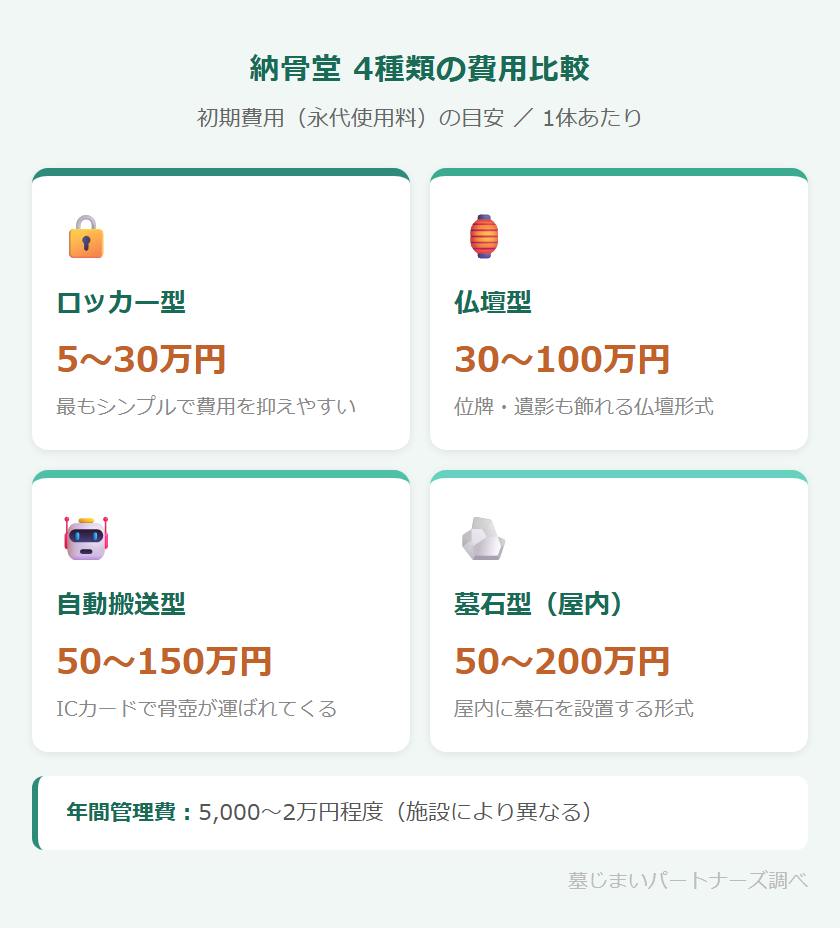 納骨堂 4種類の費用比較

初期費用（永代使用料）の目安 ／ 1体あたり

ロッカー型

5〜30万円

最もシンプルで費用を抑えやすい

仏壇型

30〜100万円

位牌・遺影も飾れる仏壇形式

自動搬送型

50〜150万円

ICカードで骨壺が運ばれてくる

墓石型（屋内）

50〜200万円

屋内に墓石を設置する形式

年間管理費：5,000〜2万円程度（施設により異なる）

墓じまいパートナーズ調べ