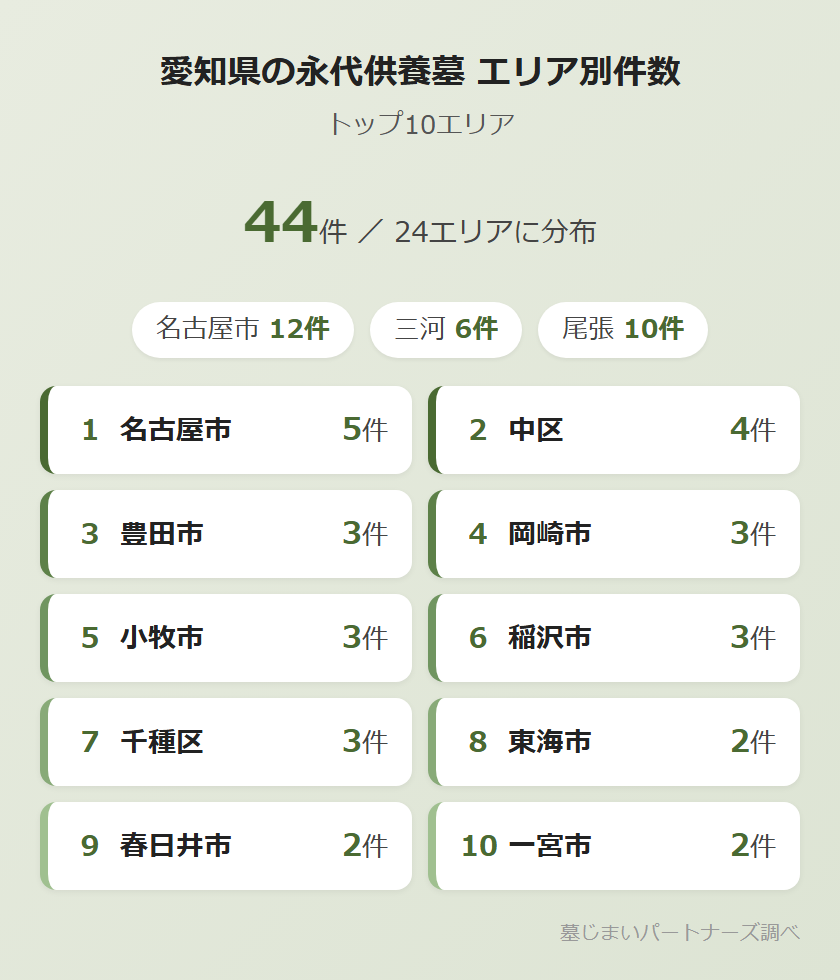 愛知県の永代供養墓 エリア別件数

トップ10エリア

44件 ／ 24エリアに分布

名古屋市 12件　三河 6件　尾張 10件

1 名古屋市 5件
2 中区 4件
3 豊田市 3件
4 岡崎市 3件
5 小牧市 3件
6 稲沢市 3件
7 千種区 3件
8 東海市 2件
9 春日井市 2件
10 一宮市 2件

墓じまいパートナーズ調べ