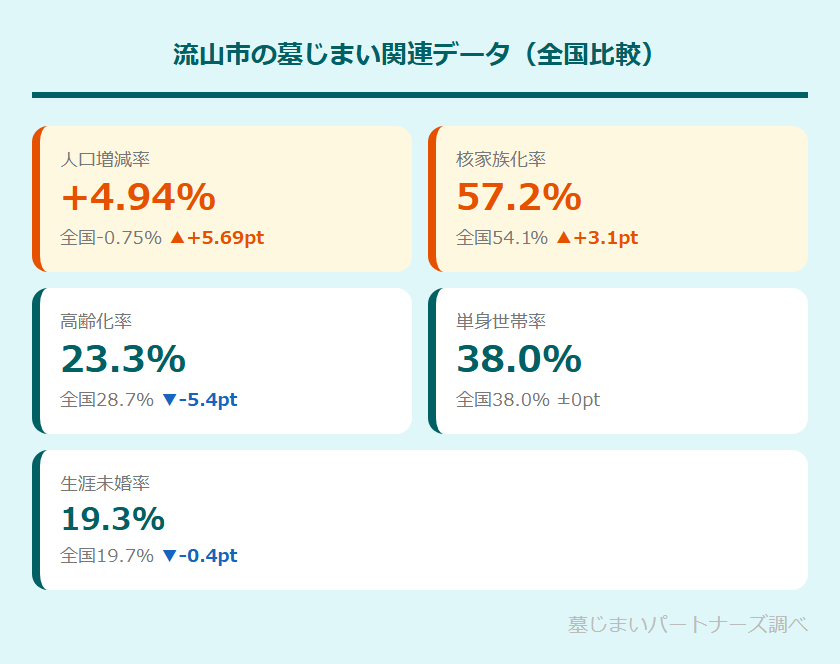 流山市の墓じまい関連データ（全国比較）

人口増減率
+4.94%
全国-0.75% ▲+5.69pt

核家族化率
57.2%
全国54.1% ▲+3.1pt

高齢化率
23.3%
全国28.7% ▼-5.4pt

単身世帯率
38.0%
全国38.0% ±0pt

生涯未婚率
19.3%
全国19.7% ▼-0.4pt

墓じまいパートナーズ調べ