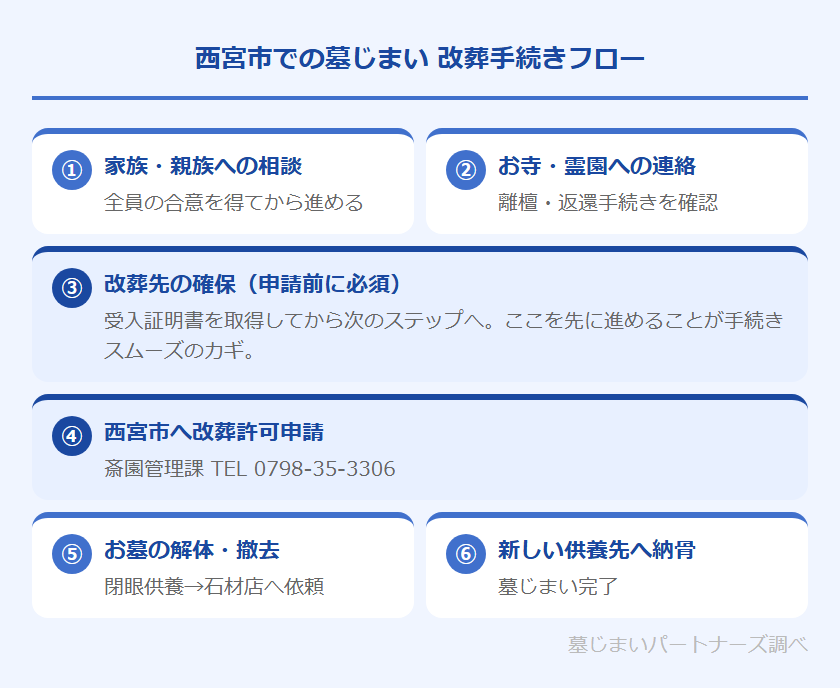 西宮市での墓じまい 改葬手続きフロー

① 家族・親族への相談
全員の合意を得てから進める

② お寺・霊園への連絡
離檀・返還手続きを確認

③ 改葬先の確保（申請前に必須）
受入証明書を取得してから次のステップへ。ここを先に進めることが手続きスムーズのカギ。

④ 西宮市へ改葬許可申請
斎園管理課 TEL 0798-35-3306

⑤ お墓の解体・撤去
閉眼供養→石材店へ依頼

⑥ 新しい供養先へ納骨
墓じまい完了

墓じまいパートナーズ調べ