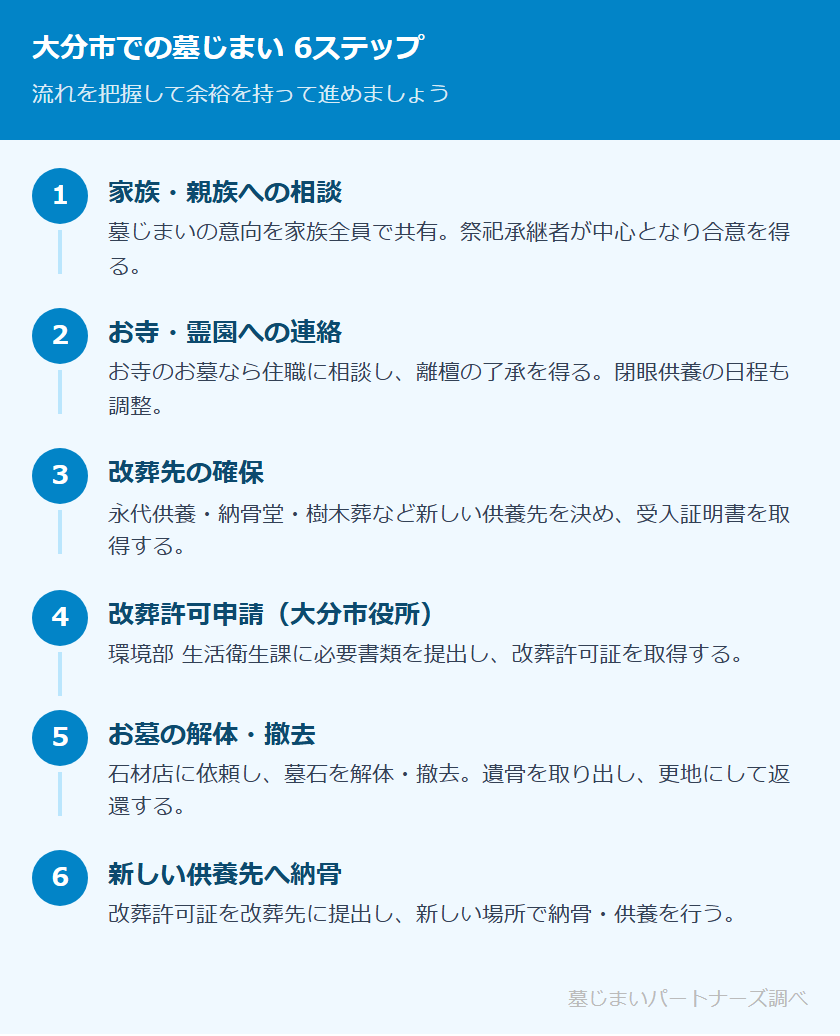 大分市での墓じまい 6ステップ

流れを把握して余裕を持って進めましょう

1

家族・親族への相談

墓じまいの意向を家族全員で共有。祭祀承継者が中心となり合意を得る。

2

お寺・霊園への連絡

お寺のお墓なら住職に相談し、離檀の了承を得る。閉眼供養の日程も調整。

3

改葬先の確保

永代供養・納骨堂・樹木葬など新しい供養先を決め、受入証明書を取得する。

4

改葬許可申請（大分市役所）

環境部 生活衛生課に必要書類を提出し、改葬許可証を取得する。

5

お墓の解体・撤去

石材店に依頼し、墓石を解体・撤去。遺骨を取り出し、更地にして返還する。

6

新しい供養先へ納骨

改葬許可証を改葬先に提出し、新しい場所で納骨・供養を行う。

墓じまいパートナーズ調べ