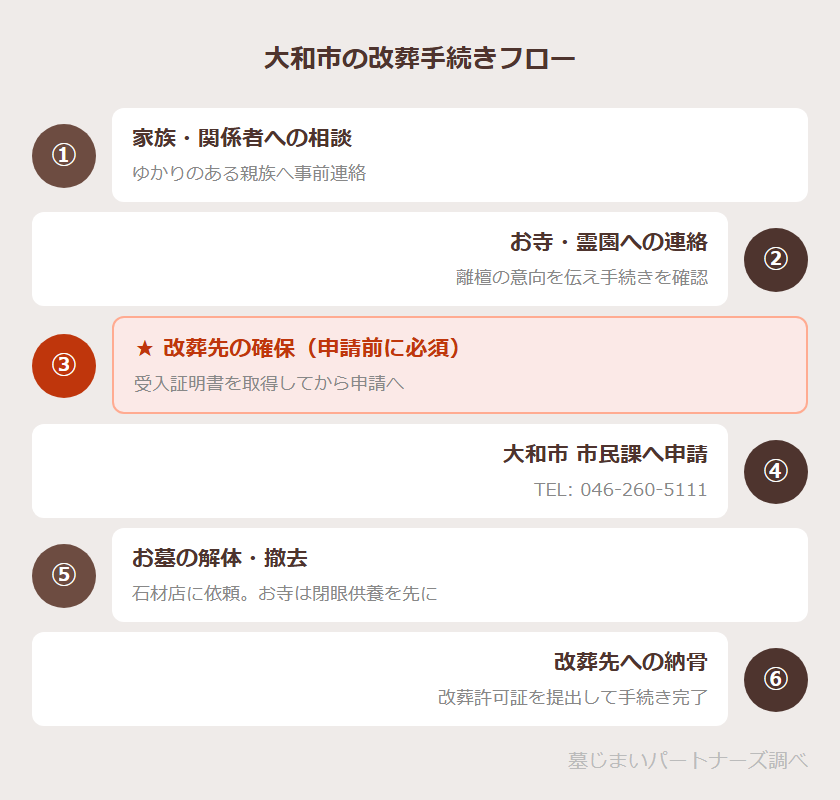 大和市の改葬手続きフロー

①
家族・関係者への相談
ゆかりのある親族へ事前連絡

お寺・霊園への連絡
離檀の意向を伝え手続きを確認
②

③
★ 改葬先の確保（申請前に必須）
受入証明書を取得してから申請へ

大和市 市民課へ申請
TEL: 046-260-5111
④

⑤
お墓の解体・撤去
石材店に依頼。お寺は閉眼供養を先に

改葬先への納骨
改葬許可証を提出して手続き完了
⑥

墓じまいパートナーズ調べ