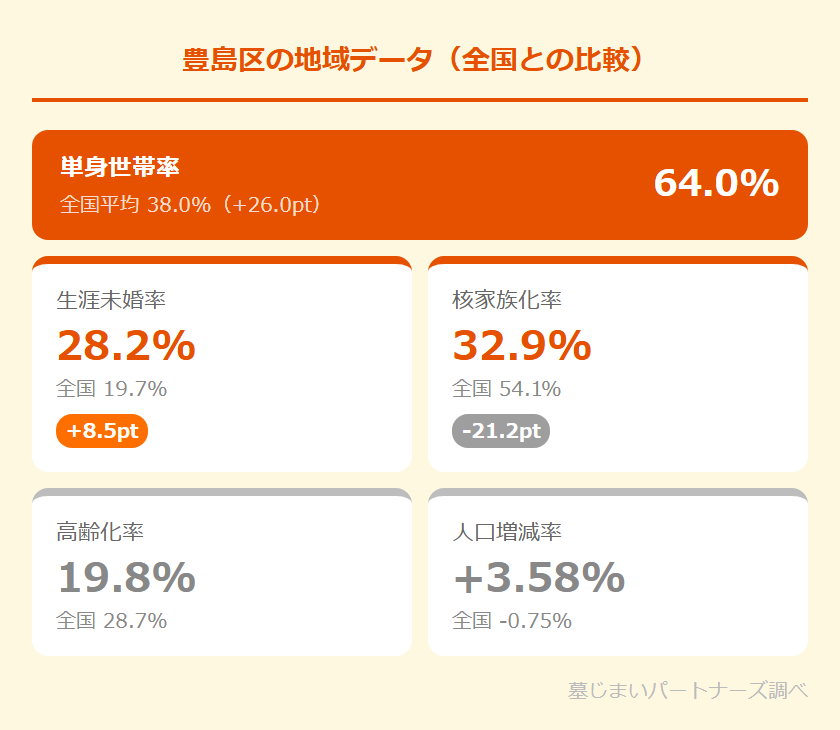 豊島区の地域データ（全国との比較）

単身世帯率
全国平均 38.0%（+26.0pt）
64.0%

生涯未婚率
28.2%
全国 19.7%
+8.5pt

核家族化率
32.9%
全国 54.1%
-21.2pt

高齢化率
19.8%
全国 28.7%

人口増減率
+3.58%
全国 -0.75%

墓じまいパートナーズ調べ