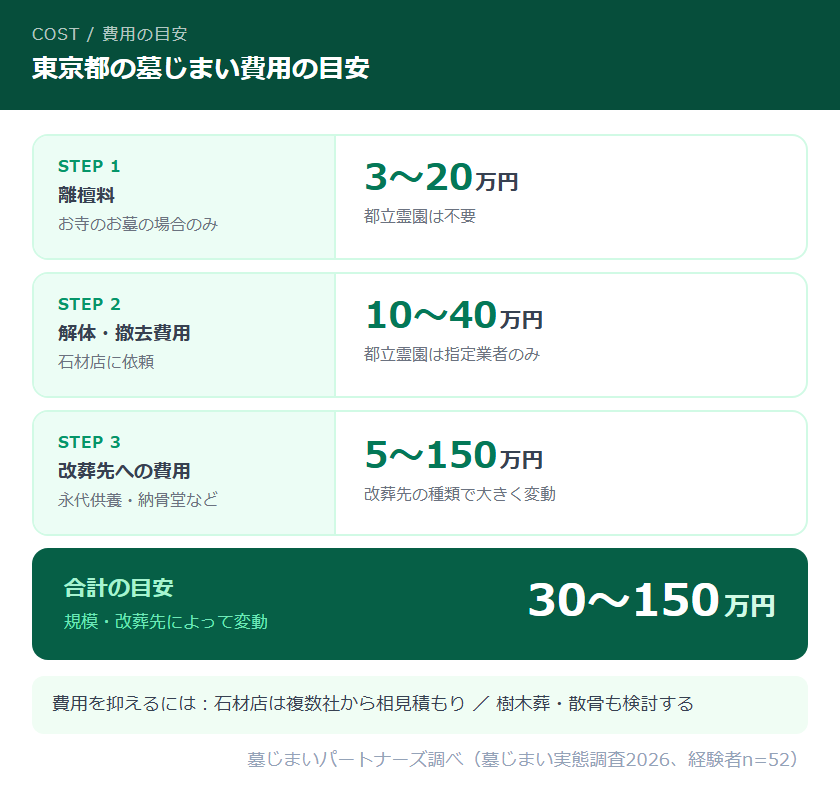 COST / 費用の目安

東京都の墓じまい費用の目安

STEP 1
離檀料
お寺のお墓の場合のみ

3〜20万円
都立霊園は不要

STEP 2
解体・撤去費用
石材店に依頼

10〜40万円
都立霊園は指定業者のみ

STEP 3
改葬先への費用
永代供養・納骨堂など

5〜150万円
改葬先の種類で大きく変動

合計の目安
規模・改葬先によって変動

30〜150万円

費用を抑えるには：石材店は複数社から相見積もり ／ 樹木葬・散骨も検討する

墓じまいパートナーズ調べ（墓じまい実態調査2026、経験者n=52）