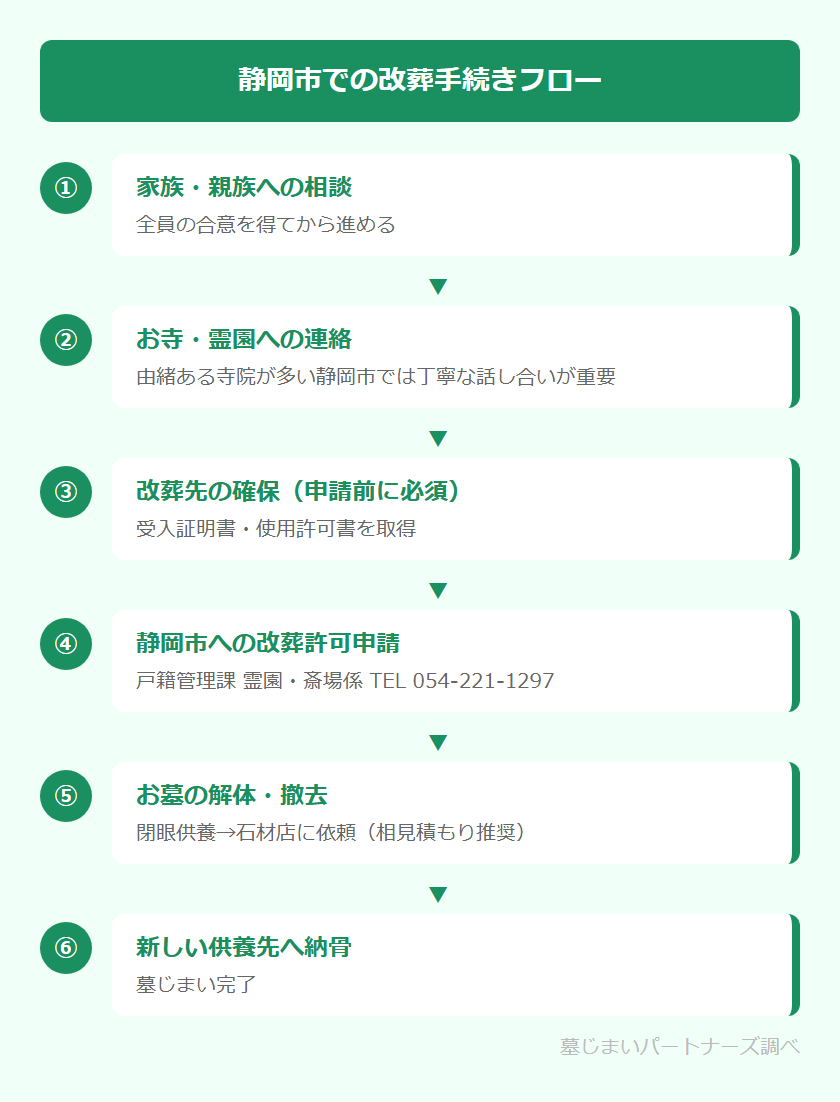 静岡市での改葬手続きフロー

①

家族・親族への相談

全員の合意を得てから進める

▼

②

お寺・霊園への連絡

由緒ある寺院が多い静岡市では丁寧な話し合いが重要

▼

③

改葬先の確保（申請前に必須）

受入証明書・使用許可書を取得

▼

④

静岡市への改葬許可申請

戸籍管理課 霊園・斎場係 TEL 054-221-1297

▼

⑤

お墓の解体・撤去

閉眼供養→石材店に依頼（相見積もり推奨）

▼

⑥

新しい供養先へ納骨

墓じまい完了

墓じまいパートナーズ調べ