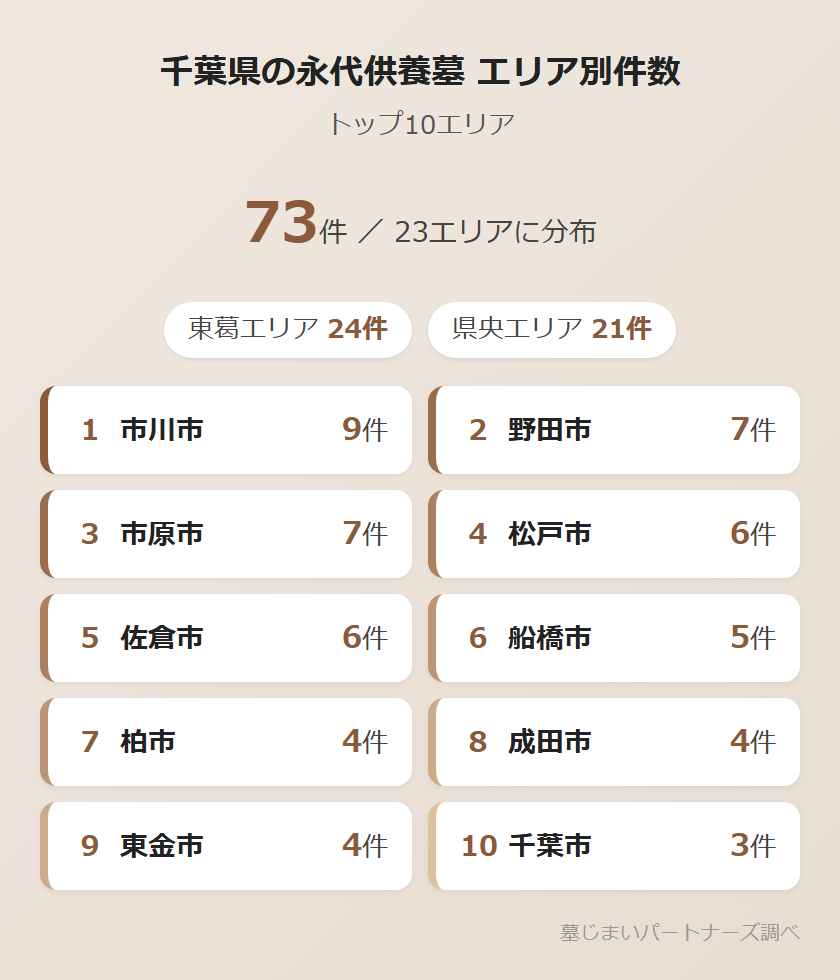 千葉県の永代供養墓 エリア別件数

トップ10エリア

73件 ／ 23エリアに分布

東葛エリア 24件　県央エリア 21件

1 市川市 9件

2 野田市 7件

3 市原市 7件

4 松戸市 6件

5 佐倉市 6件

6 船橋市 5件

7 柏市 4件

8 成田市 4件

9 東金市 4件

10 千葉市 3件

墓じまいパートナーズ調べ