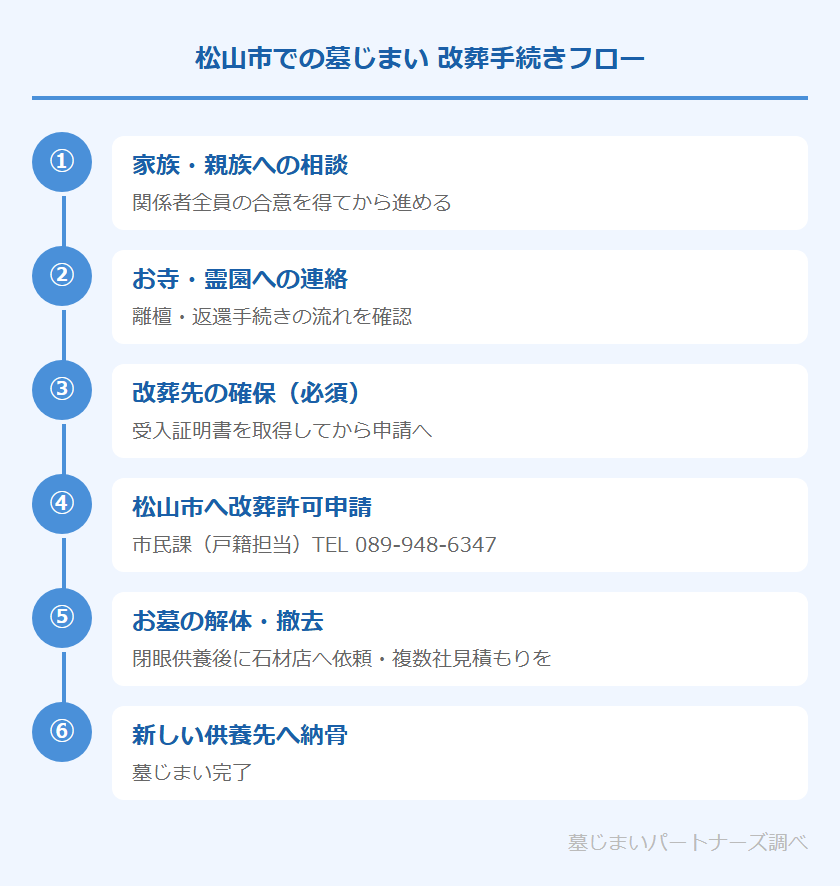 松山市での墓じまい 改葬手続きフロー

①

家族・親族への相談

関係者全員の合意を得てから進める

②

お寺・霊園への連絡

離檀・返還手続きの流れを確認

③

改葬先の確保（必須）

受入証明書を取得してから申請へ

④

松山市へ改葬許可申請

市民課（戸籍担当）TEL 089-948-6347

⑤

お墓の解体・撤去

閉眼供養後に石材店へ依頼・複数社見積もりを

⑥

新しい供養先へ納骨

墓じまい完了

墓じまいパートナーズ調べ