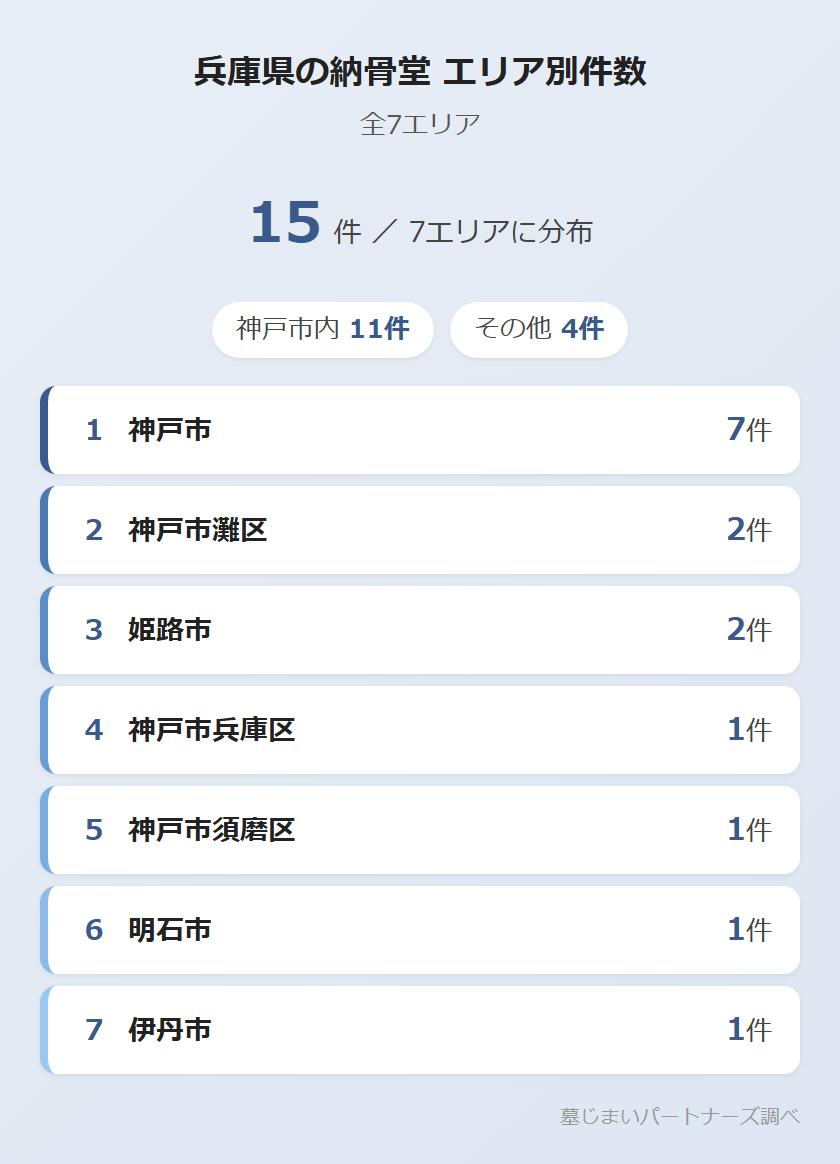 兵庫県の納骨堂 エリア別件数

全7エリア

15 件 ／ 7エリアに分布

神戸市内 11件

その他 4件

1 神戸市 7件

2 神戸市灘区 2件

3 姫路市 2件

4 神戸市兵庫区 1件

5 神戸市須磨区 1件

6 明石市 1件

7 伊丹市 1件

墓じまいパートナーズ調べ