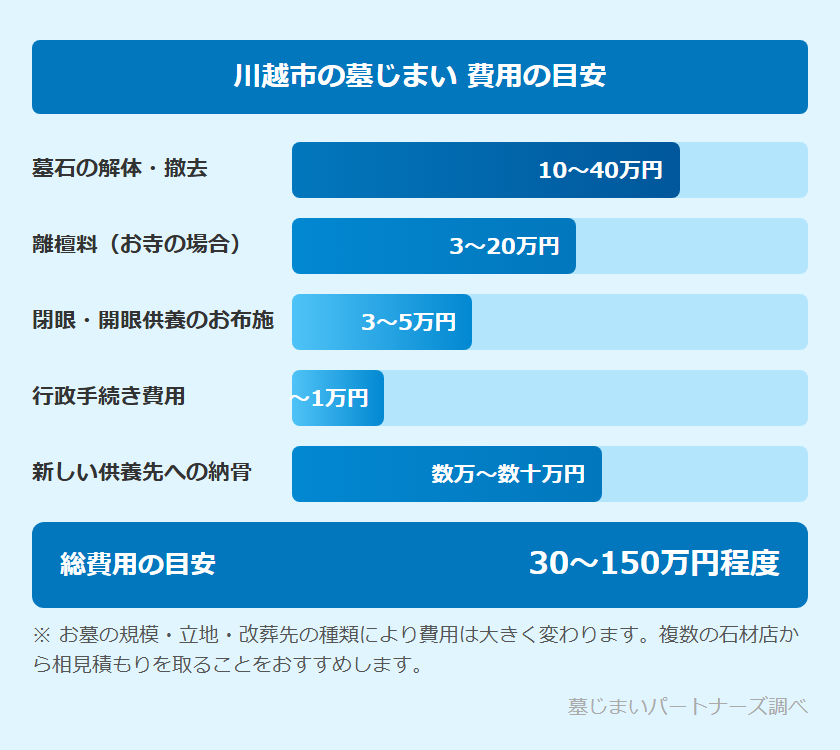 川越市の墓じまい 費用の目安

墓石の解体・撤去 10〜40万円

離檀料（お寺の場合） 3〜20万円

閉眼・開眼供養のお布施 3〜5万円

行政手続き費用 〜1万円

新しい供養先への納骨 数万〜数十万円

総費用の目安 30〜150万円程度

※ お墓の規模・立地・改葬先の種類により費用は大きく変わります。複数の石材店から相見積もりを取ることをおすすめします。

墓じまいパートナーズ調べ