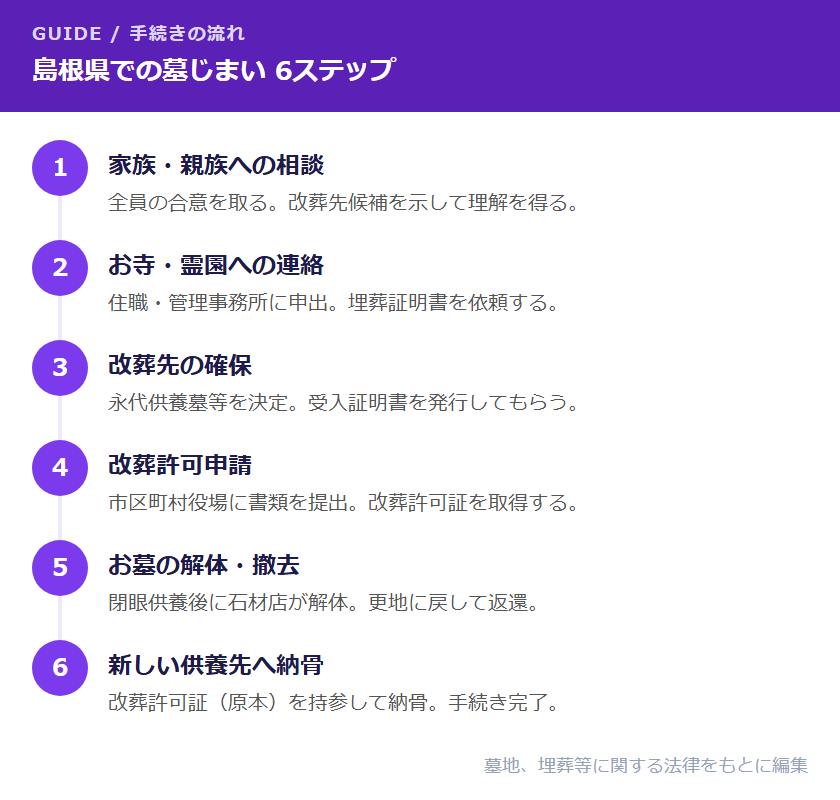 GUIDE / 手続きの流れ

島根県での墓じまい 6ステップ

1
家族・親族への相談
全員の合意を取る。改葬先候補を示して理解を得る。

2
お寺・霊園への連絡
住職・管理事務所に申出。埋葬証明書を依頼する。

3
改葬先の確保
永代供養墓等を決定。受入証明書を発行してもらう。

4
改葬許可申請
市区町村役場に書類を提出。改葬許可証を取得する。

5
お墓の解体・撤去
閉眼供養後に石材店が解体。更地に戻して返還。

6
新しい供養先へ納骨
改葬許可証（原本）を持参して納骨。手続き完了。

墓地、埋葬等に関する法律をもとに編集