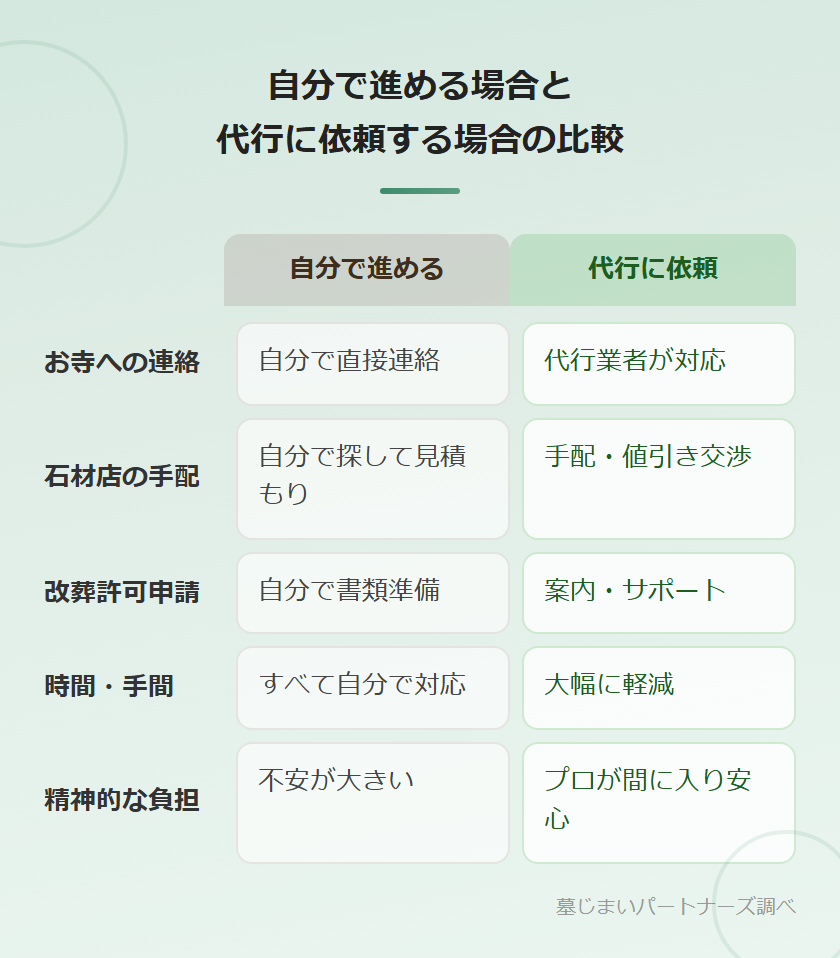 自分で進める場合と
代行に依頼する場合の比較

| | 自分で進める | 代行に依頼 |
|---|---|---|
| お寺への連絡 | 自分で直接連絡 | 代行業者が対応 |
| 石材店の手配 | 自分で探して見積もり | 手配・値引き交渉 |
| 改葬許可申請 | 自分で書類準備 | 案内・サポート |
| 時間・手間 | すべて自分で対応 | 大幅に軽減 |
| 精神的な負担 | 不安が大きい | プロが間に入り安心 |

墓じまいパートナーズ調べ