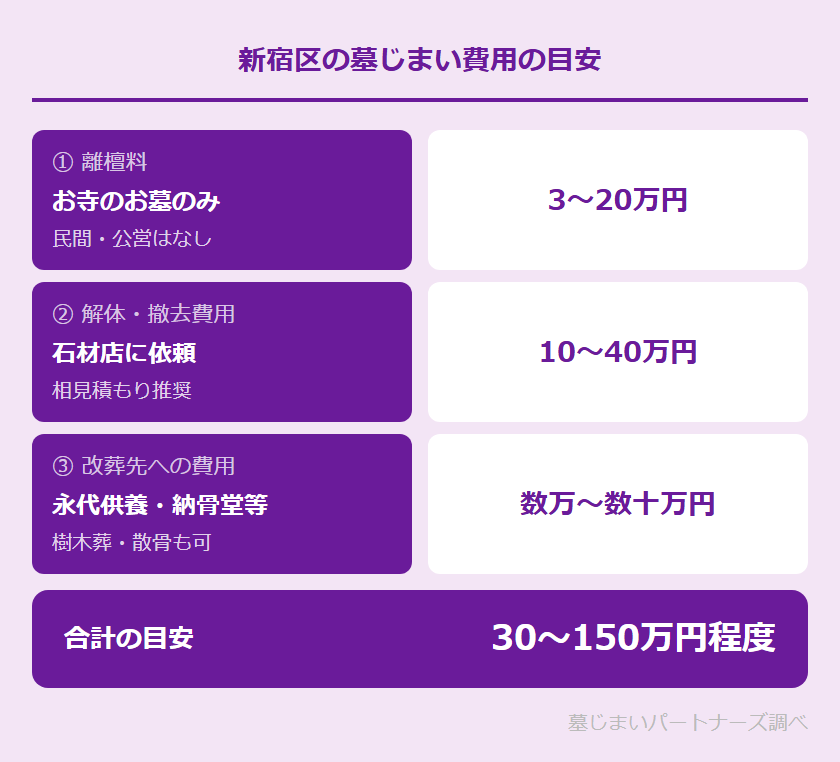 新宿区の墓じまい費用の目安

① 離檀料
お寺のお墓のみ
民間・公営はなし

3〜20万円

② 解体・撤去費用
石材店に依頼
相見積もり推奨

10〜40万円

③ 改葬先への費用
永代供養・納骨堂等
樹木葬・散骨も可

数万〜数十万円

合計の目安

30〜150万円程度

墓じまいパートナーズ調べ