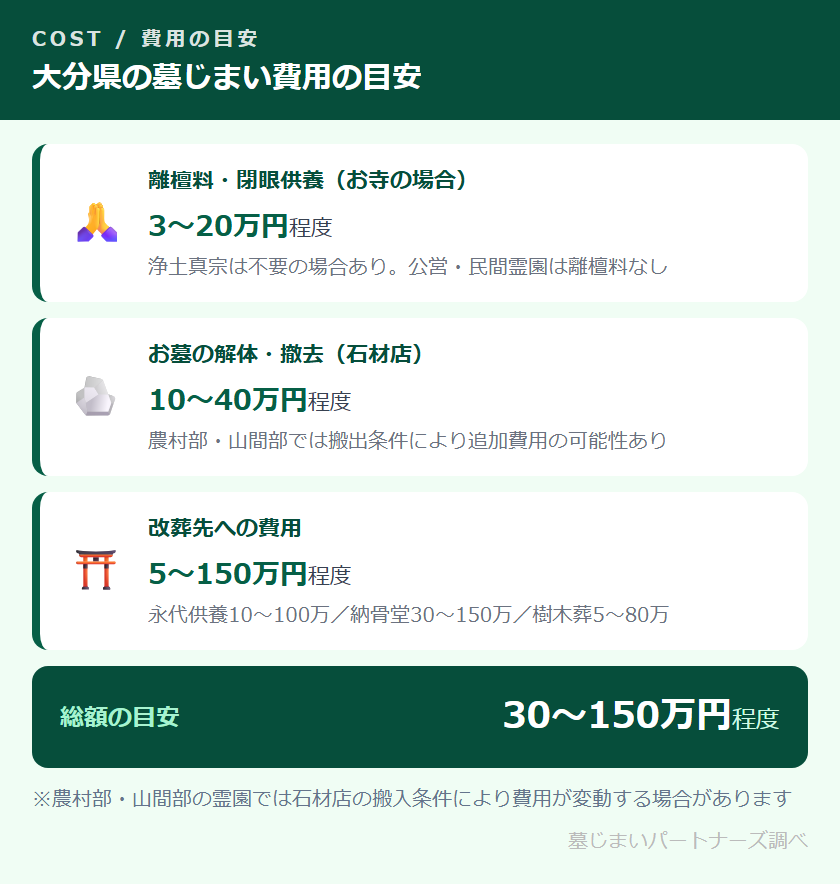 COST / 費用の目安

大分県の墓じまい費用の目安

離檀料・閉眼供養（お寺の場合）

3〜20万円程度

浄土真宗は不要の場合あり。公営・民間霊園は離檀料なし

お墓の解体・撤去（石材店）

10〜40万円程度

農村部・山間部では搬出条件により追加費用の可能性あり

改葬先への費用

5〜150万円程度

永代供養10〜100万／納骨堂30〜150万／樹木葬5〜80万

総額の目安

30〜150万円程度

※農村部・山間部の霊園では石材店の搬入条件により費用が変動する場合があります

墓じまいパートナーズ調べ