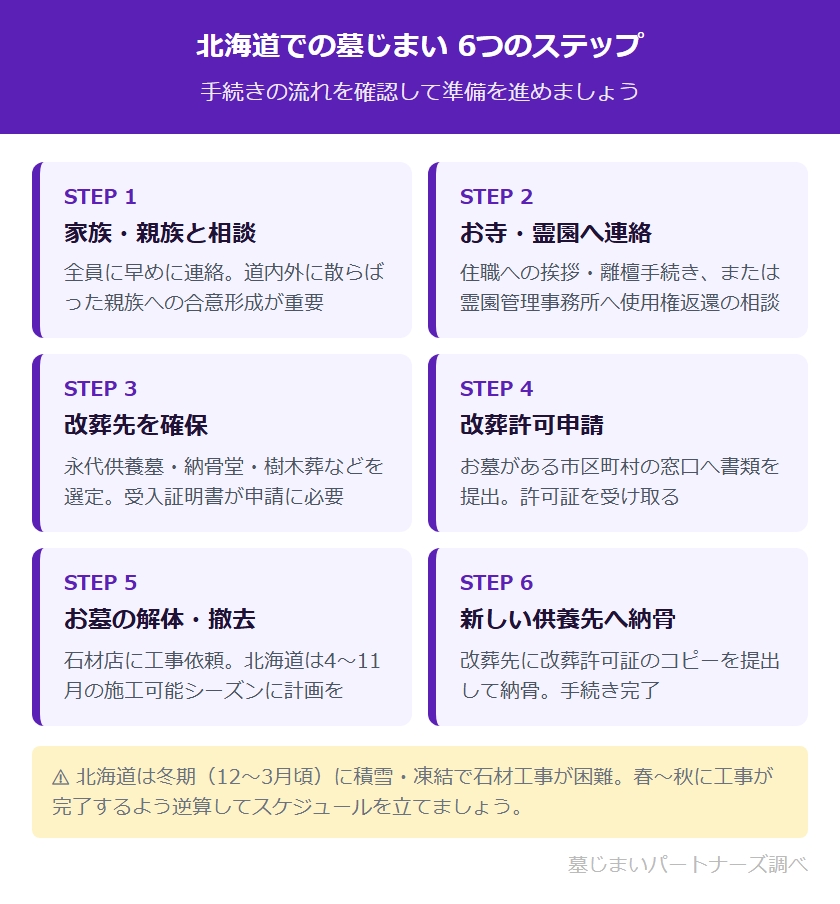 北海道での墓じまい 6つのステップ

手続きの流れを確認して準備を進めましょう

STEP 1
家族・親族と相談
全員に早めに連絡。道内外に散らばった親族への合意形成が重要

STEP 2
お寺・霊園へ連絡
住職への挨拶・離檀手続き、または霊園管理事務所へ使用権返還の相談

STEP 3
改葬先を確保
永代供養墓・納骨堂・樹木葬などを選定。受入証明書が申請に必要

STEP 4
改葬許可申請
お墓がある市区町村の窓口へ書類を提出。許可証を受け取る

STEP 5
お墓の解体・撤去
石材店に工事依頼。北海道は4〜11月の施工可能シーズンに計画を

STEP 6
新しい供養先へ納骨
改葬先に改葬許可証のコピーを提出して納骨。手続き完了

⚠ 北海道は冬期（12〜3月頃）に積雪・凍結で石材工事が困難。春〜秋に工事が完了するよう逆算してスケジュールを立てましょう。

墓じまいパートナーズ調べ