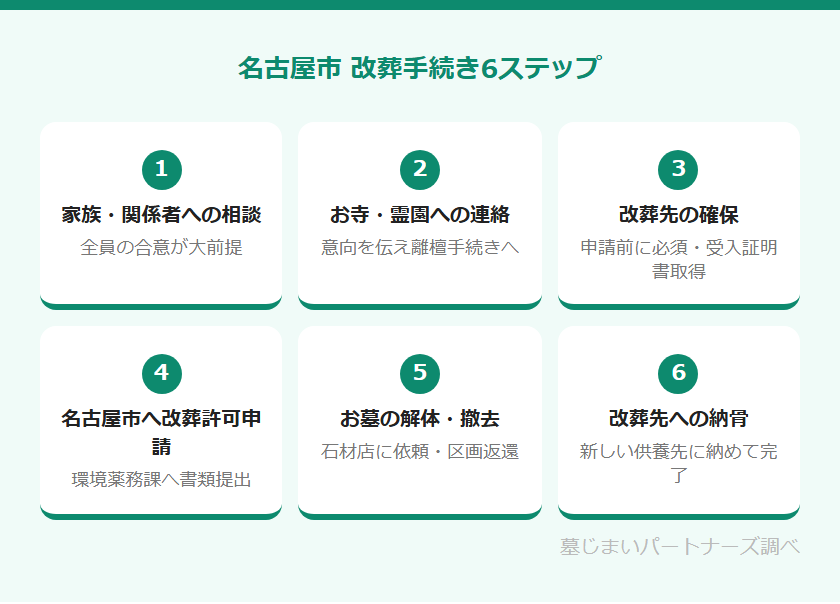 名古屋市 改葬手続き6ステップ

1
家族・関係者への相談
全員の合意が大前提

2
お寺・霊園への連絡
意向を伝え離檀手続きへ

3
改葬先の確保
申請前に必須・受入証明書取得

4
名古屋市へ改葬許可申請
環境薬務課へ書類提出

5
お墓の解体・撤去
石材店に依頼・区画返還

6
改葬先への納骨
新しい供養先に納めて完了

墓じまいパートナーズ調べ