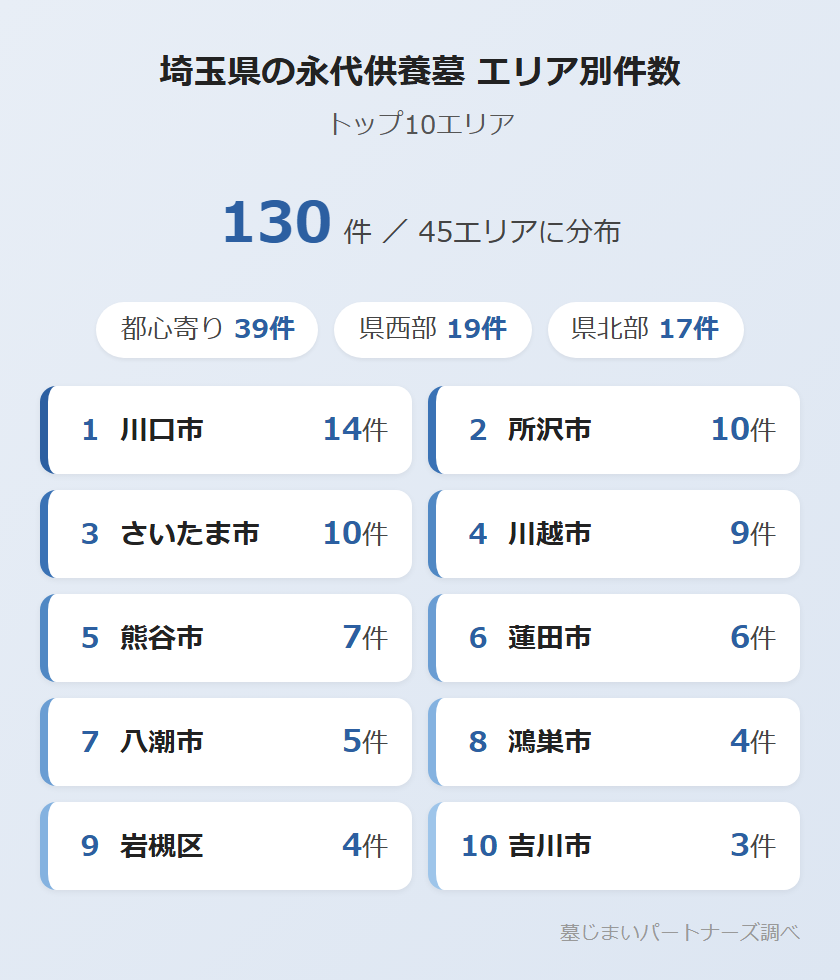 埼玉県の永代供養墓 エリア別件数

トップ10エリア

130 件 ／ 45エリアに分布

都心寄り 39件　県西部 19件　県北部 17件

1 川口市 14件
2 所沢市 10件
3 さいたま市 10件
4 川越市 9件
5 熊谷市 7件
6 蓮田市 6件
7 八潮市 5件
8 鴻巣市 4件
9 岩槻区 4件
10 吉川市 3件

墓じまいパートナーズ調べ