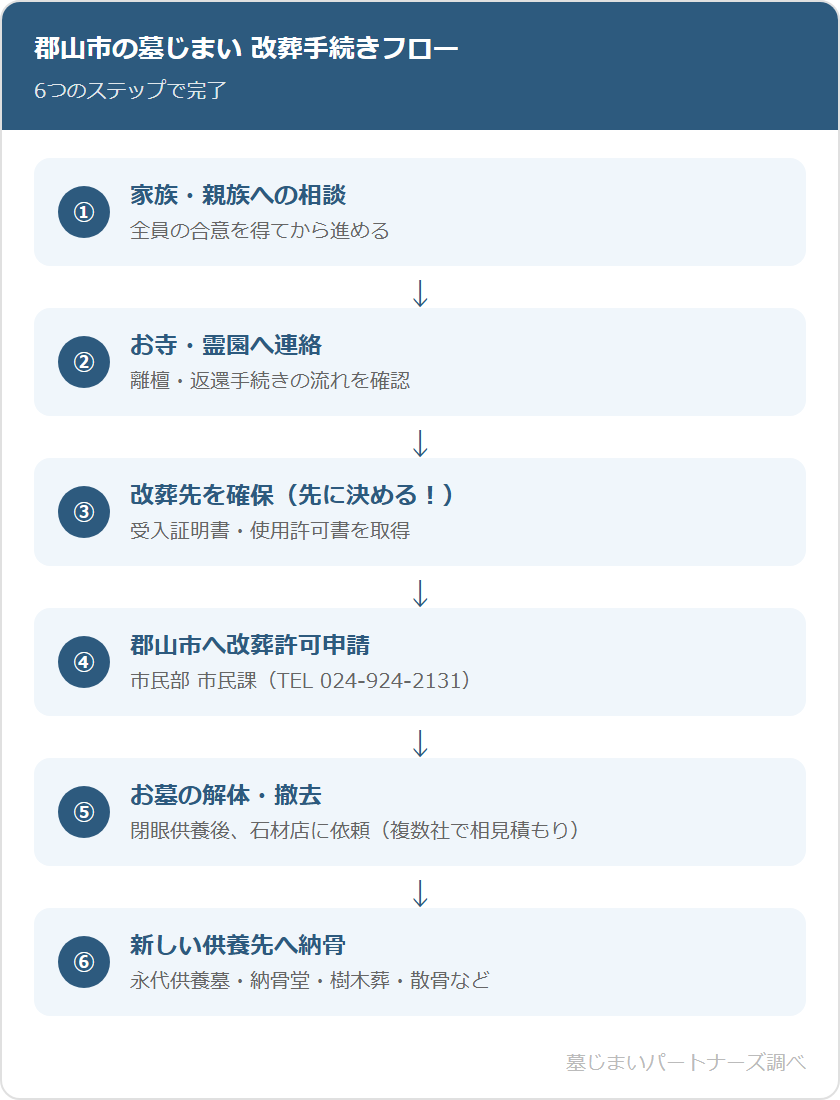 郡山市の墓じまい 改葬手続きフロー
6つのステップで完了

①
家族・親族への相談
全員の合意を得てから進める

↓

②
お寺・霊園へ連絡
離檀・返還手続きの流れを確認

↓

③
改葬先を確保（先に決める！）
受入証明書・使用許可書を取得

↓

④
郡山市へ改葬許可申請
市民部 市民課（TEL 024-924-2131）

↓

⑤
お墓の解体・撤去
閉眼供養後、石材店に依頼（複数社で相見積もり）

↓

⑥
新しい供養先へ納骨
永代供養墓・納骨堂・樹木葬・散骨など

墓じまいパートナーズ調べ