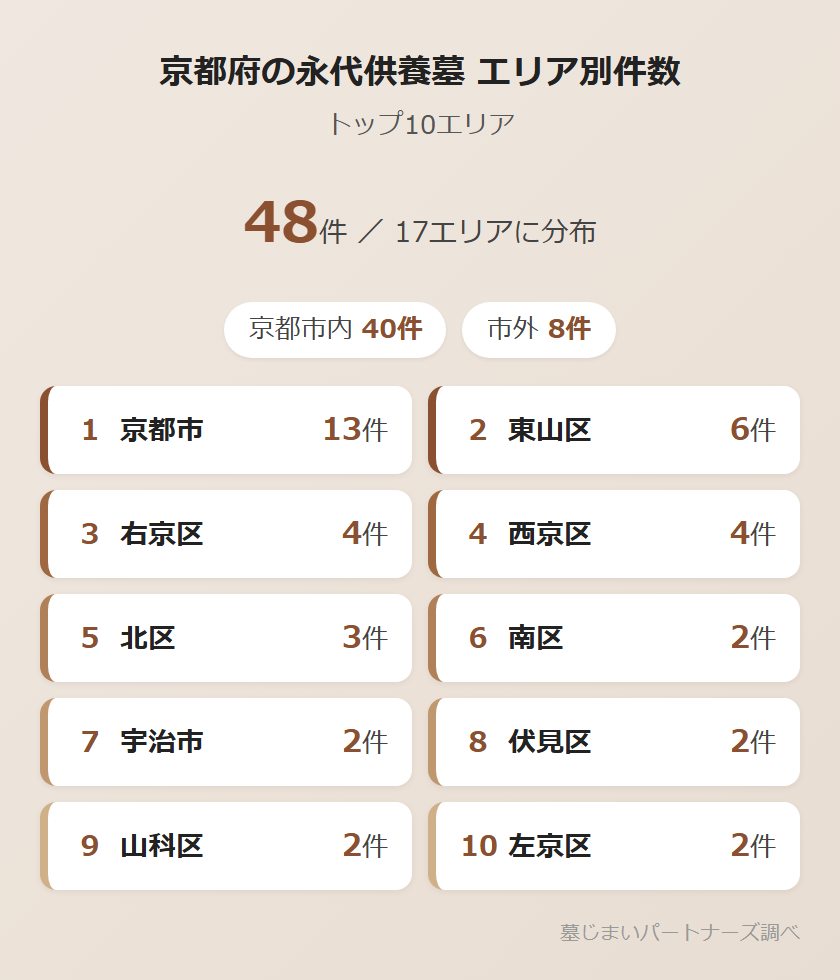 京都府の永代供養墓 エリア別件数

トップ10エリア

48件 ／ 17エリアに分布

京都市内 40件　市外 8件

1 京都市 13件
2 東山区 6件
3 右京区 4件
4 西京区 4件
5 北区 3件
6 南区 2件
7 宇治市 2件
8 伏見区 2件
9 山科区 2件
10 左京区 2件

墓じまいパートナーズ調べ