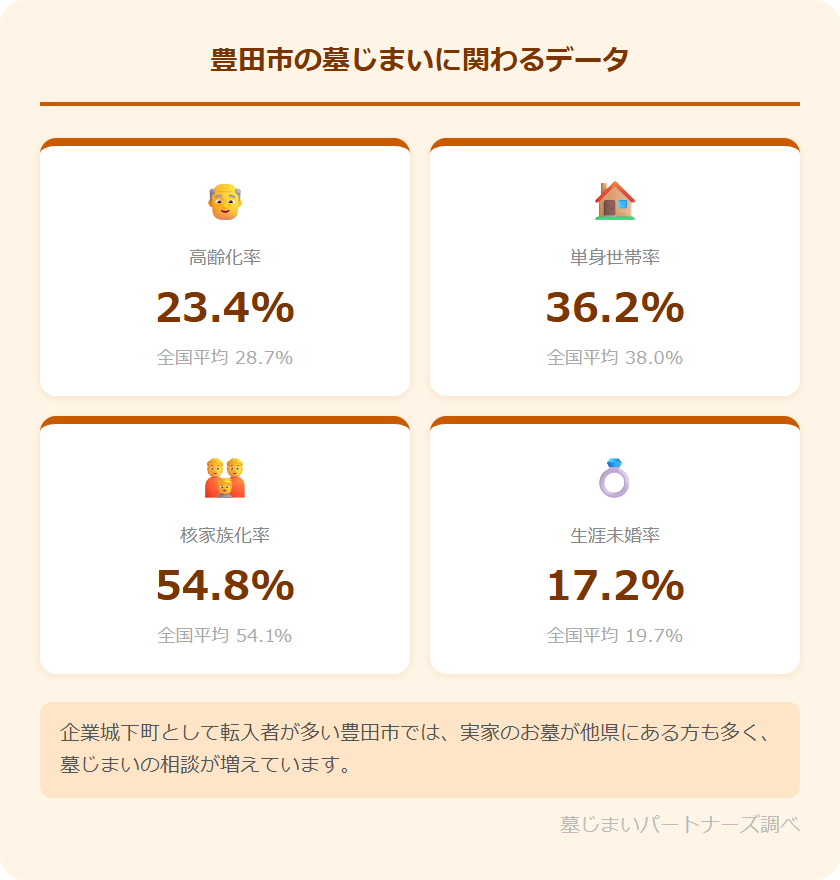 豊田市の墓じまいに関わるデータ

高齢化率
23.4%
全国平均 28.7%

単身世帯率
36.2%
全国平均 38.0%

核家族化率
54.8%
全国平均 54.1%

生涯未婚率
17.2%
全国平均 19.7%

企業城下町として転入者が多い豊田市では、実家のお墓が他県にある方も多く、墓じまいの相談が増えています。

墓じまいパートナーズ調べ