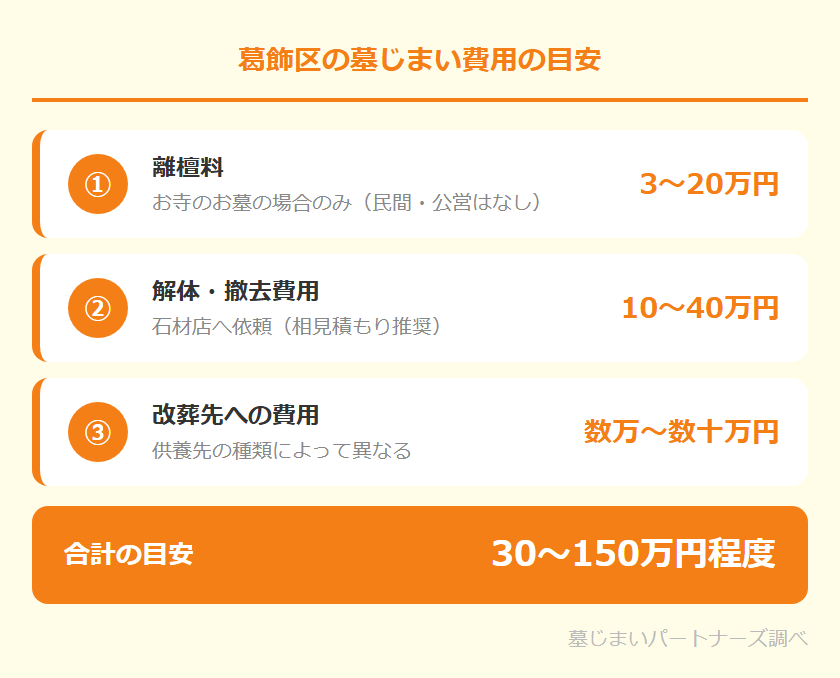 葛飾区の墓じまい費用の目安

①
離檀料
お寺のお墓の場合のみ（民間・公営はなし）
3〜20万円

②
解体・撤去費用
石材店へ依頼（相見積もり推奨）
10〜40万円

③
改葬先への費用
供養先の種類によって異なる
数万〜数十万円

合計の目安
30〜150万円程度

墓じまいパートナーズ調べ